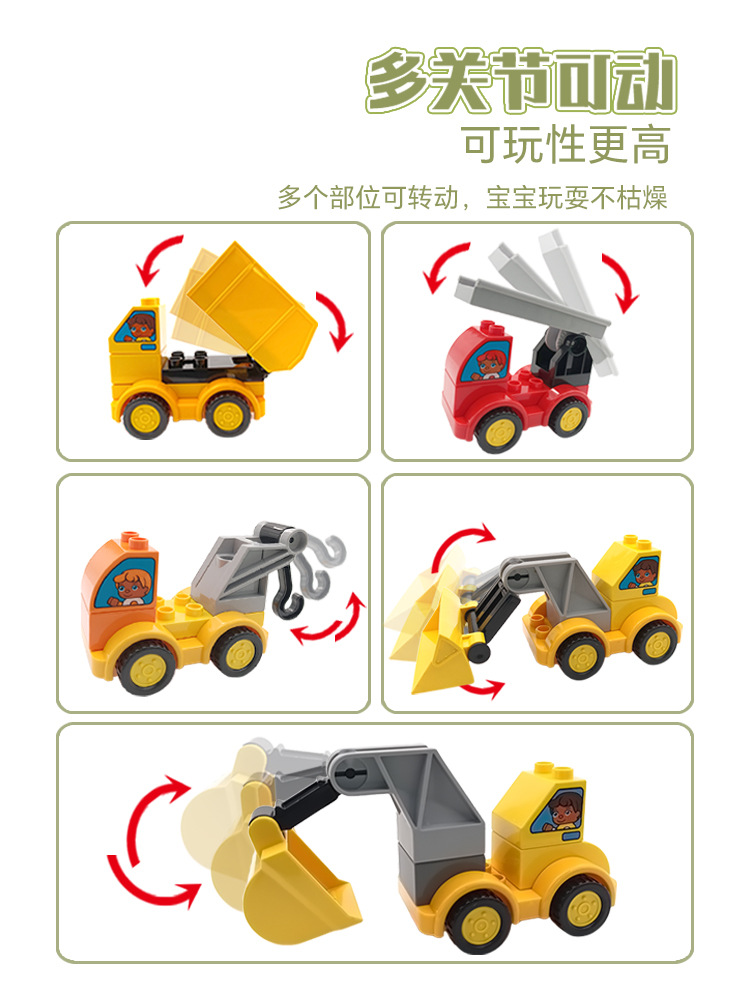 多关节可动

可玩性更高

多个部位可转动，宝宝玩耍不枯燥