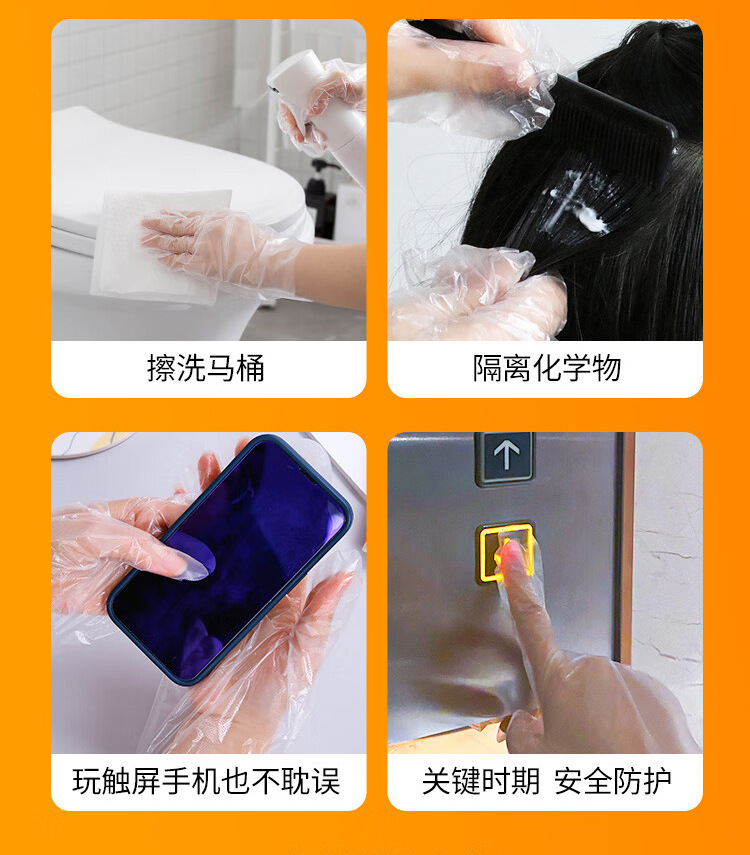 擦洗马桶

隔离化学物

玩触屏手机也不耽误

关键时期 安全防护