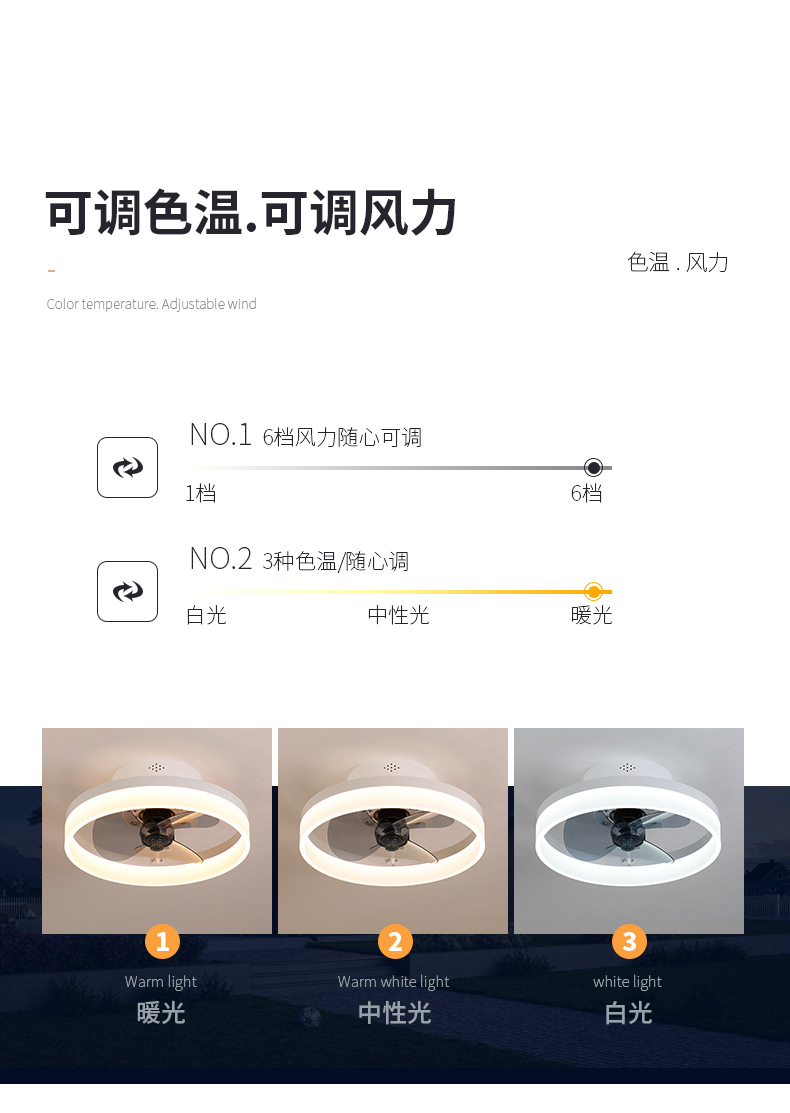 可调色温.可调风力

色温 . 风力

Color temperature. Adjustable wind

NO.1 6档风力随心可调

1档

6档

NO.2 3种色温/随心调

白光

中性光

暖光

1

Warm light

暖光

2

Warm white light

中性光

3

white light

白光