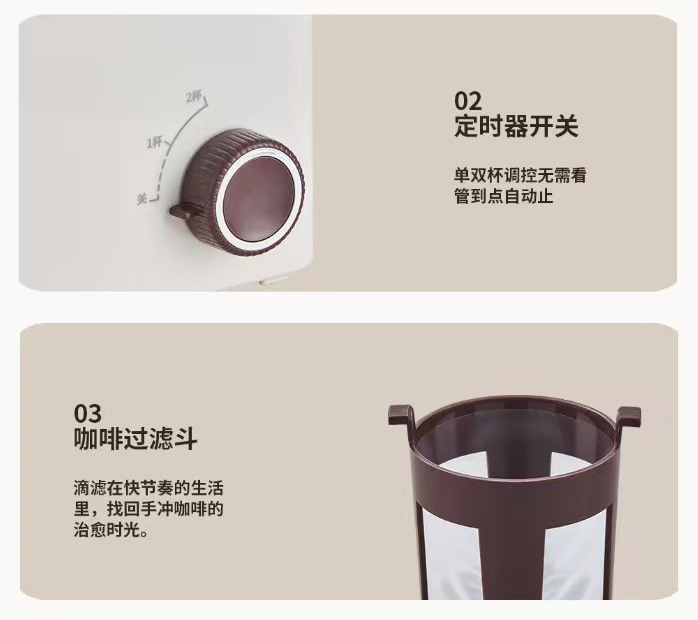 2杯
1杯
关

02
定时器开关

单双杯调控无需看管到点自动止

03
咖啡过滤斗

滴滤在快节奏的生活里，找回手冲咖啡的治愈时光。