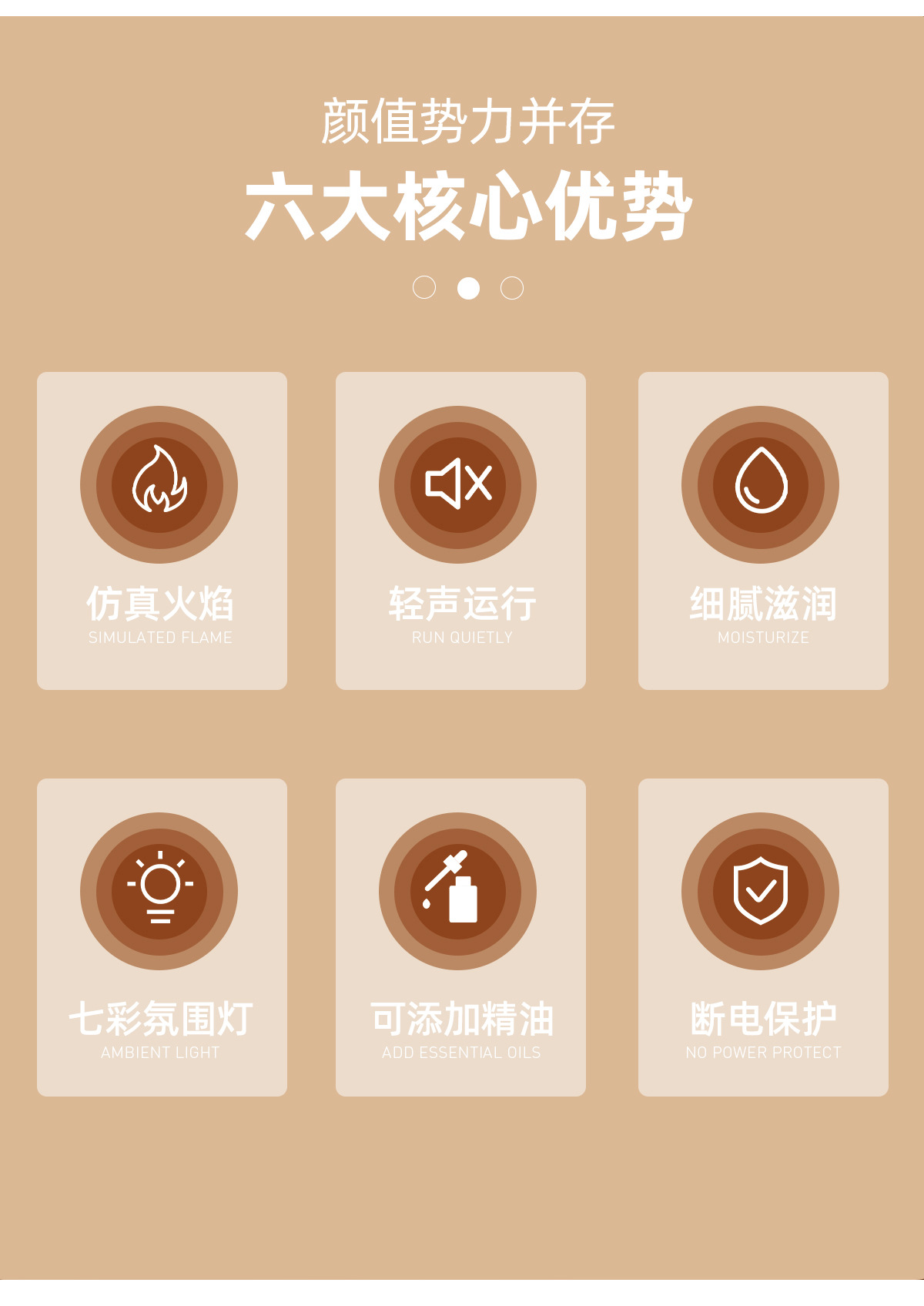 颜值势力并存

六大核心优势

仿真火焰
SIMULATED FLAME

轻声运行
RUN QUIETLY

细腻滋润
MOISTURIZE

七彩氛围灯
AMBIENT LIGHT

可添加精油
ADD ESSENTIAL OILS

断电保护
NO POWER PROTECT