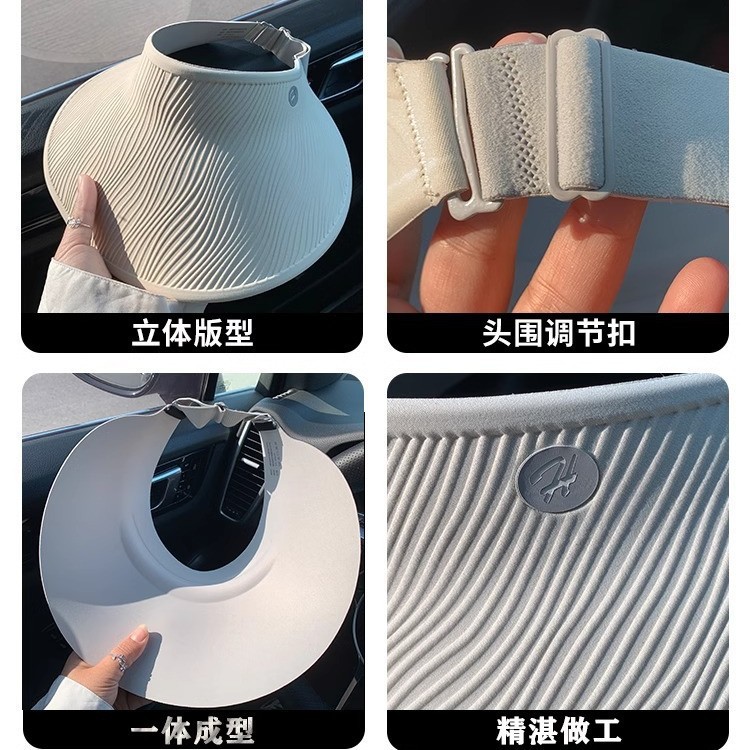 立体版型

头围调节扣

一体成型

精湛做工