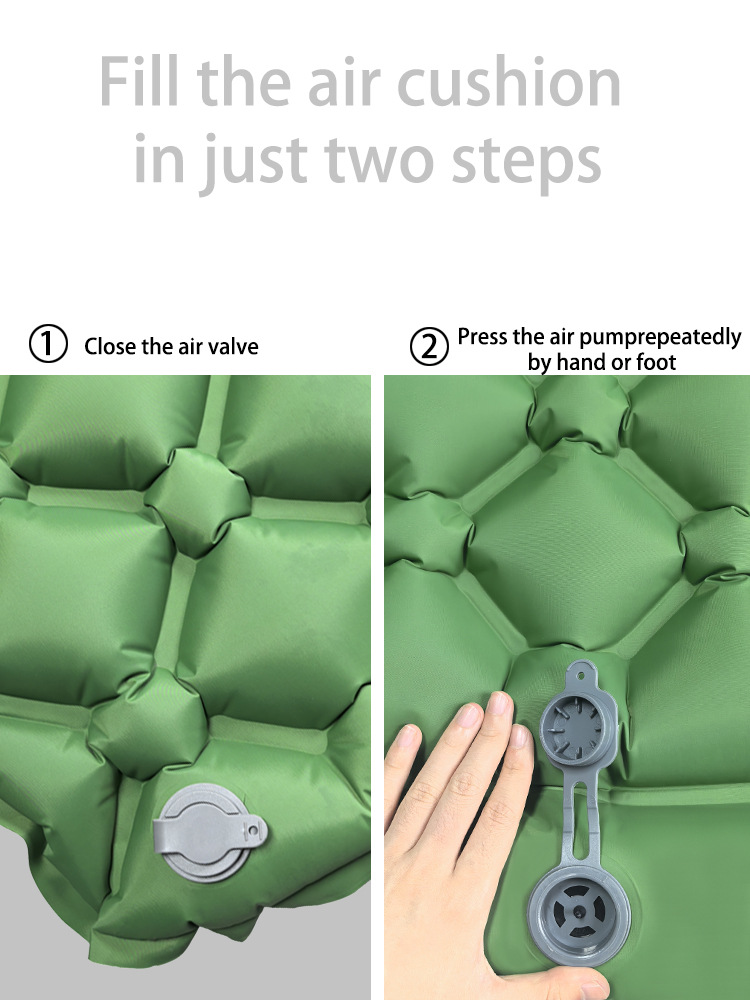 Fill the air cushion in just two steps

① Close the air valve

② Press the air pumprepeatedly by hand or foot