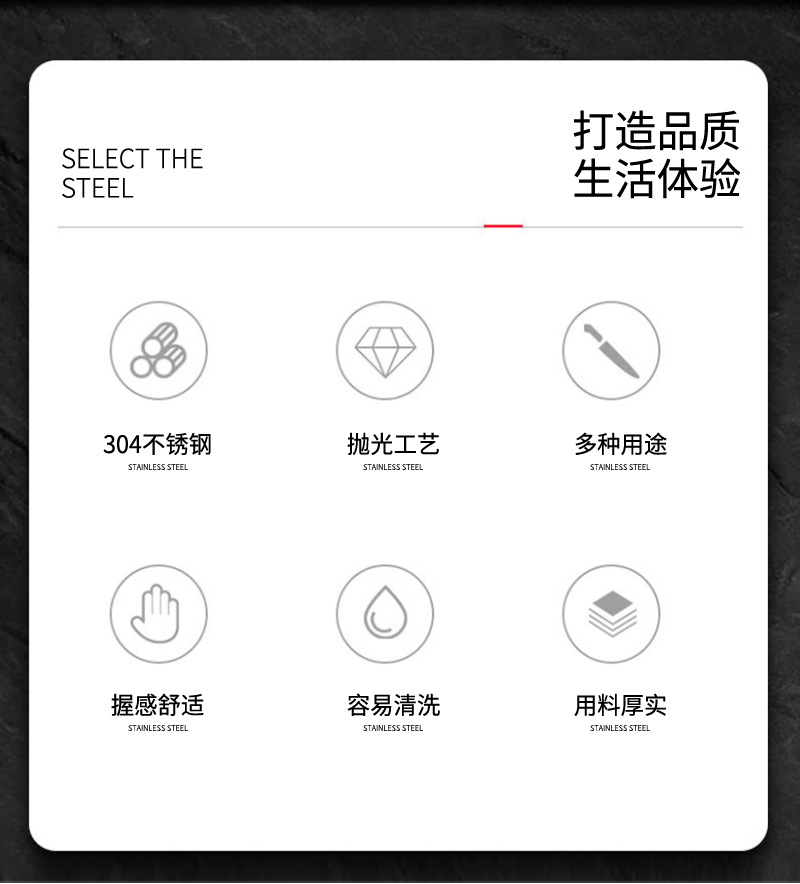 SELECT THE STEEL

打造品质
生活体验

304不锈钢
STAINLESS STEEL

抛光工艺
STAINLESS STEEL

多种用途
STAINLESS STEEL

握感舒适
STAINLESS STEEL

容易清洗
STAINLESS STEEL

用料厚实
STAINLESS STEEL