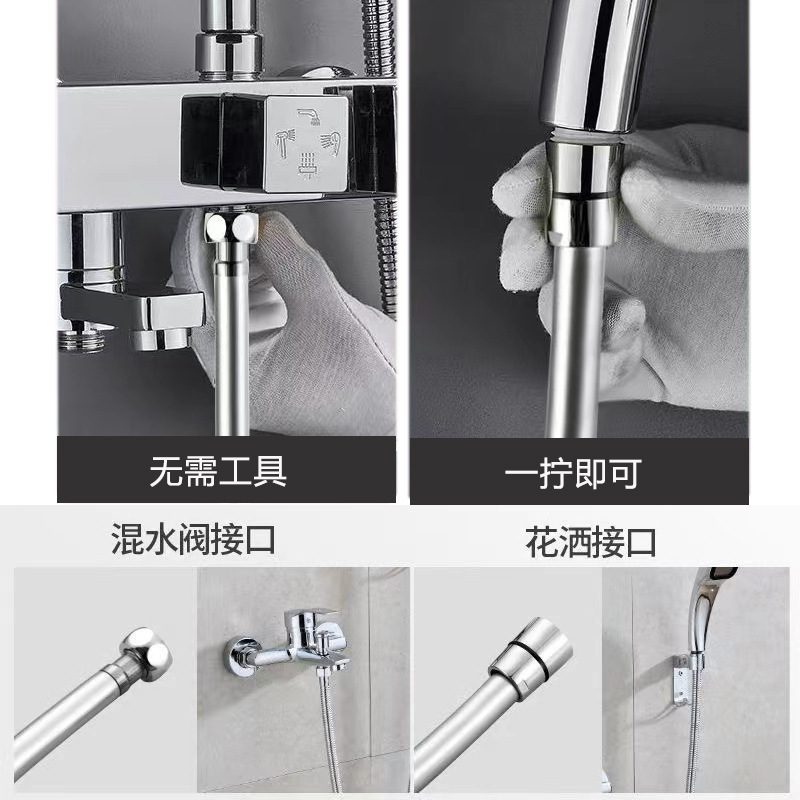 无需工具

一拧即可

混水阀接口

花洒接口