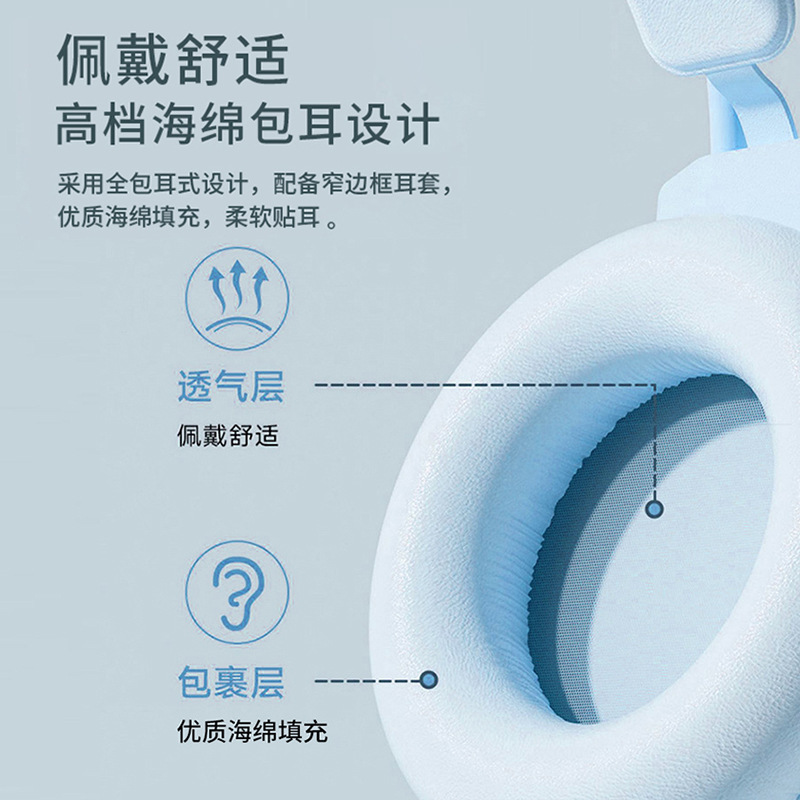 佩戴舒适
高档海绵包耳设计

采用全包耳式设计，配备窄边框耳套，优质海绵填充，柔软贴耳 。

透气层
佩戴舒适

包裹层
优质海绵填充