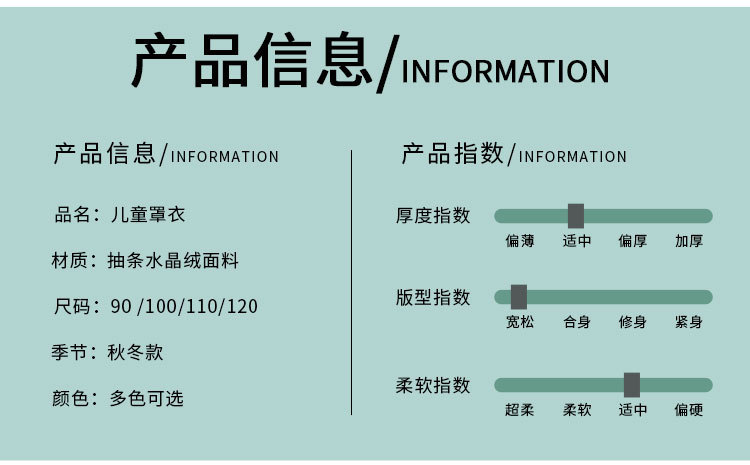 产品信息/INFORMATION

产品信息/INFORMATION

品名：儿童罩衣

材质：抽条水晶绒面料

尺码：90 /100/110/120

季节：秋冬款

颜色：多色可选

产品指数/INFORMATION

厚度指数

偏薄 适中 偏厚 加厚

版型指数

宽松 合身 修身 紧身

柔软指数

超柔 柔软 适中 偏硬