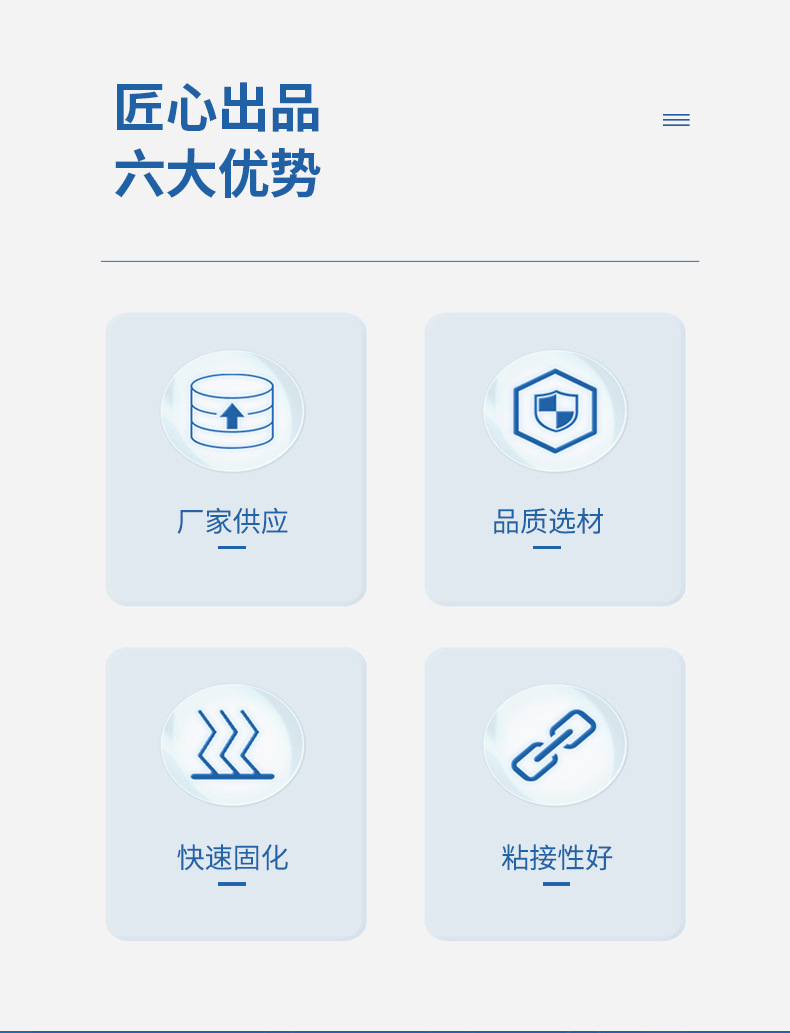 匠心出品
六大优势

厂家供应

品质选材

快速固化

粘接性好