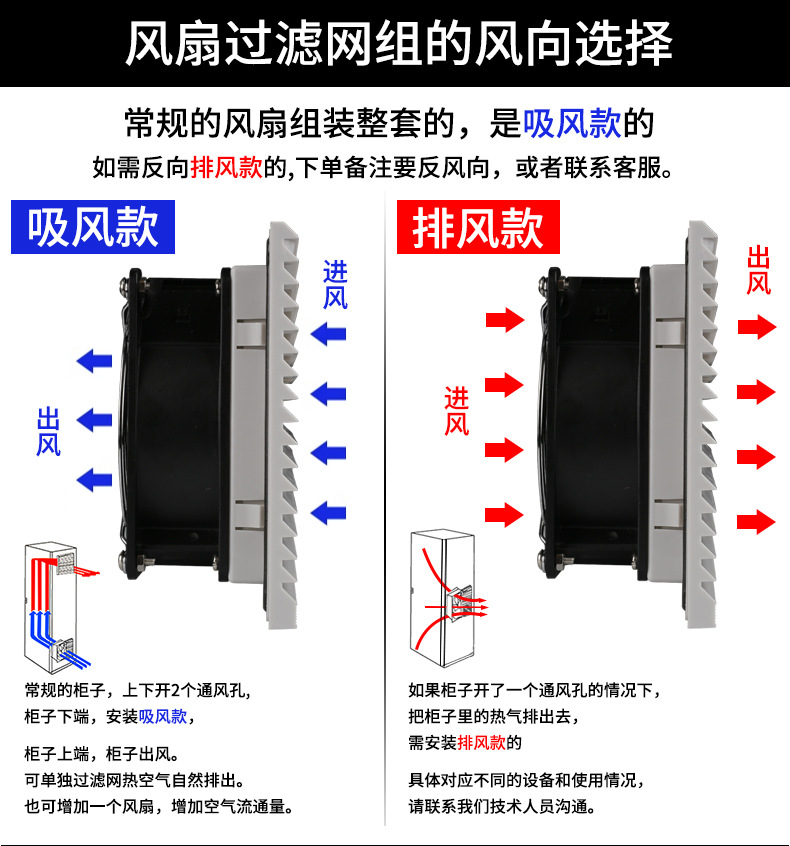 风扇过滤网组的风向选择

常规的风扇组装整套的，是吸风款的

如需反向排风款的,下单备注要反风向，或者联系客服。

吸风款

进风

出风

常规的柜子，上下开2个通风孔，
柜子下端，安装吸风款，

柜子上端，柜子出风。
可单独过滤网热空气自然排出。
也可增加一个风扇，增加空气流通量。

排风款

出风

进风

如果柜子开了一个通风孔的情况下，
把柜子里的热气排出去，
需安装排风款的

具体对应不同的设备和使用情况，
请联系我们技术人员沟通。