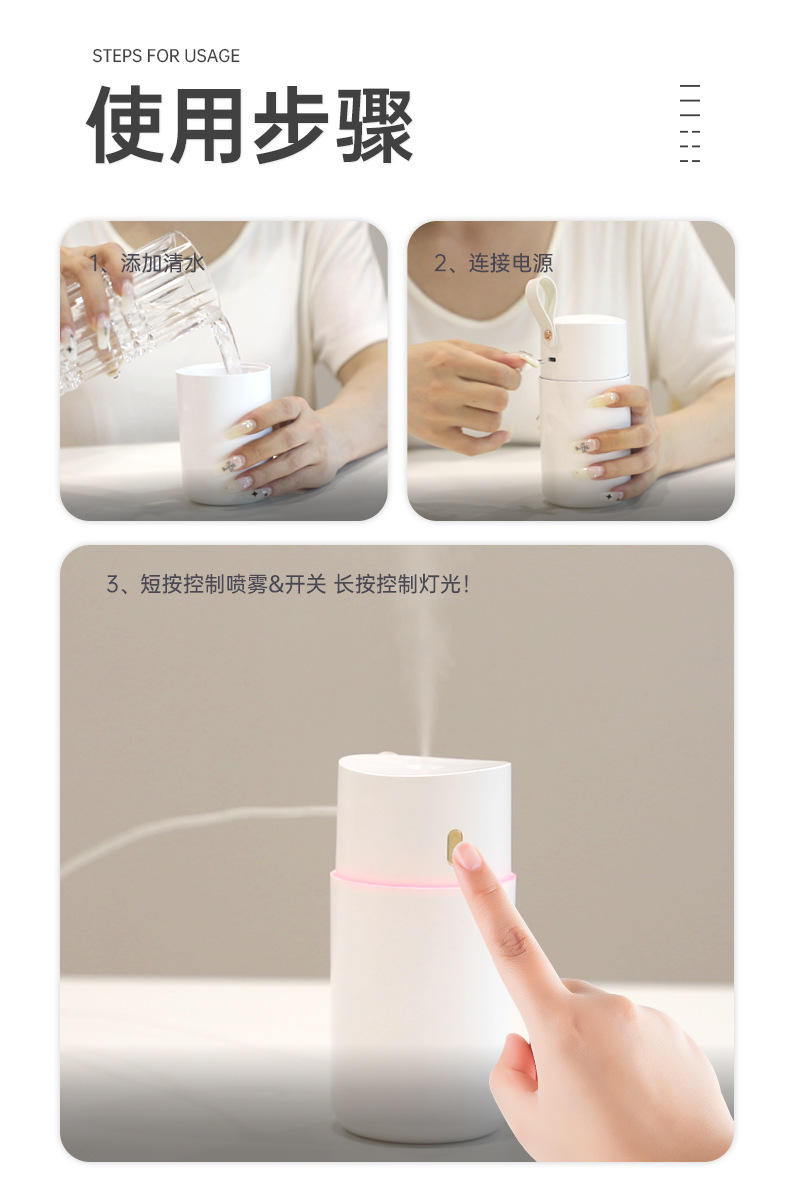 STEPS FOR USAGE

使用步骤

1、添加清水

2、连接电源

3、短按控制喷雾&开关 长按控制灯光!