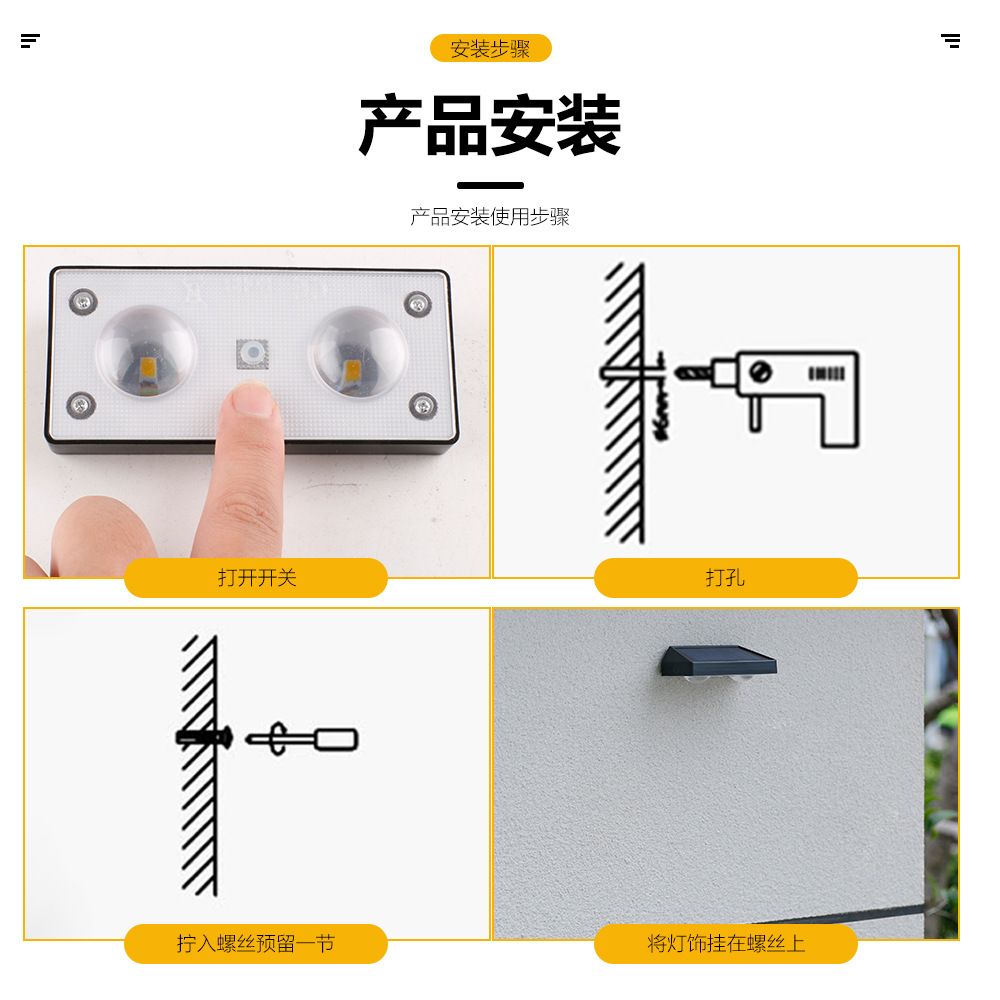 安装步骤

产品安装

产品安装使用步骤

打开开关

打孔

拧入螺丝预留一节

将灯饰挂在螺丝上