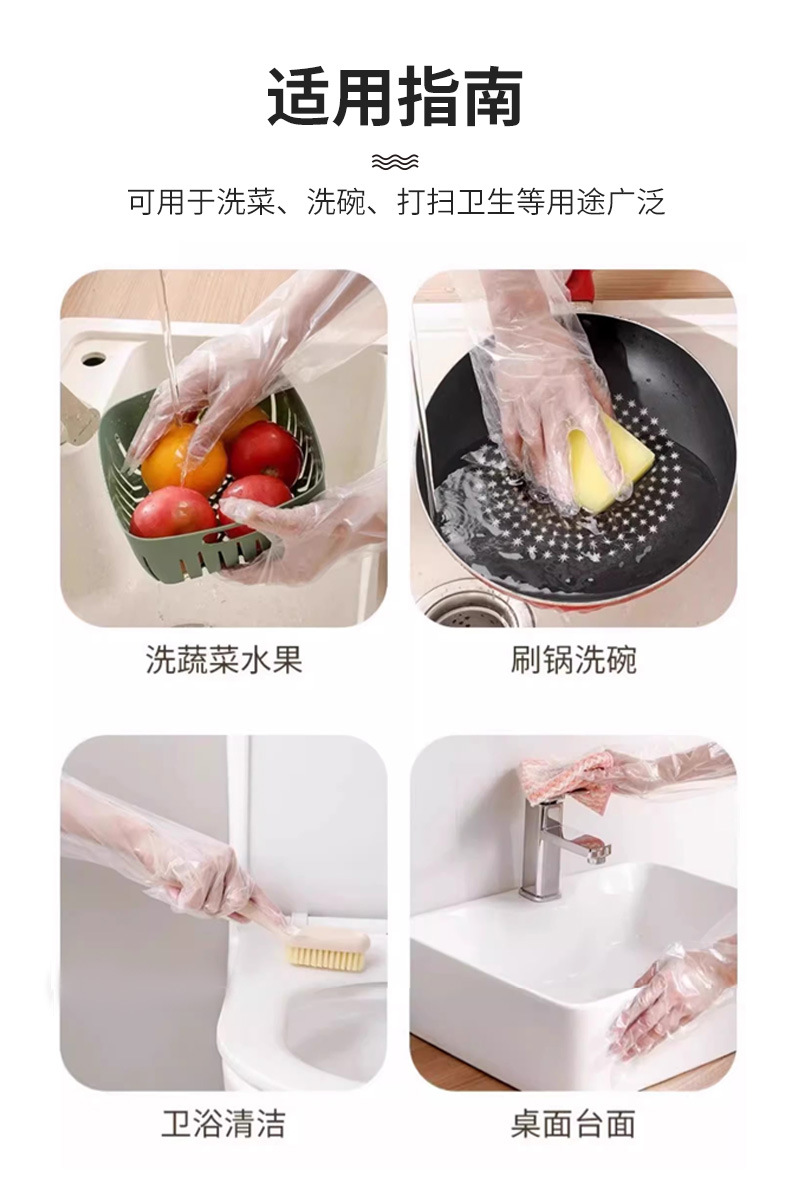 适用指南

可用于洗菜、洗碗、打扫卫生等用途广泛

洗蔬菜水果

刷锅洗碗

卫浴清洁

桌面台面