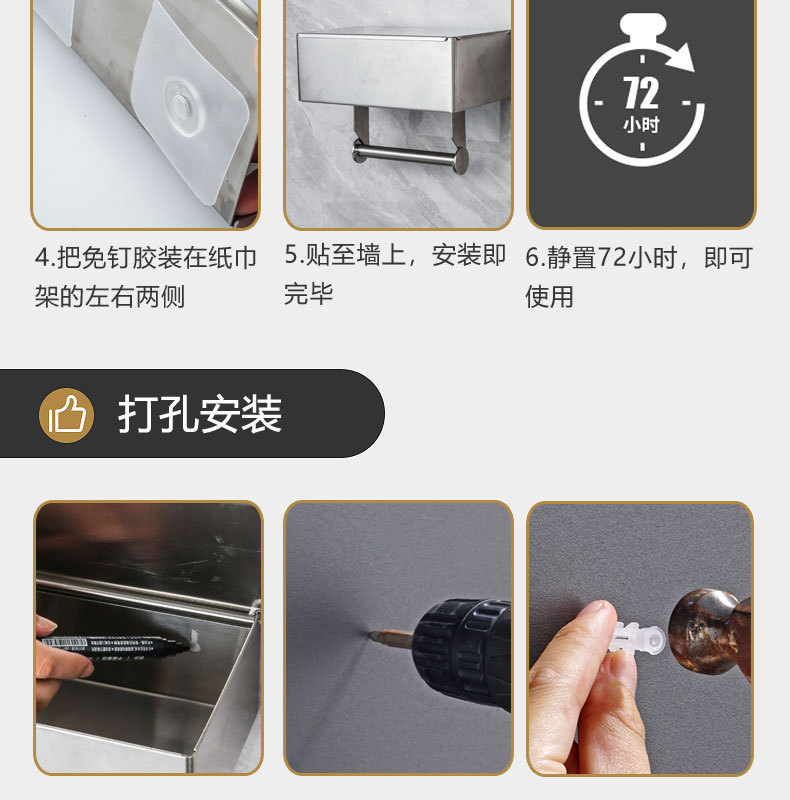 72
小时

4.把免钉胶装在纸巾架的左右两侧

5.贴至墙上，安装即完毕

6.静置72小时，即可使用

打孔安装