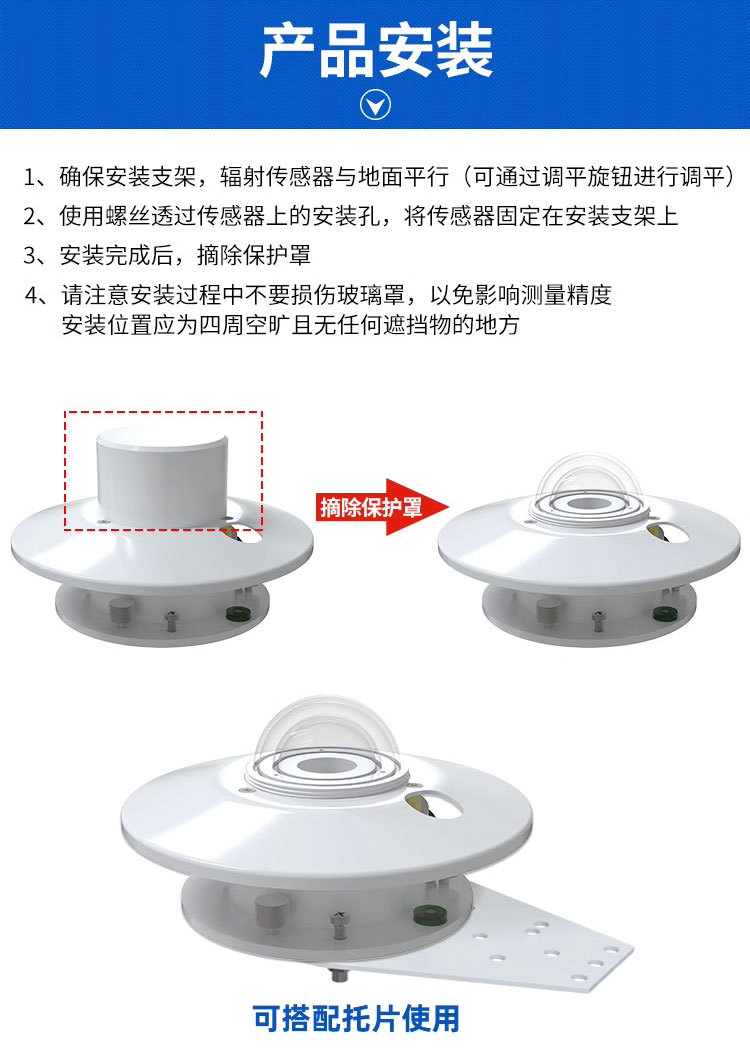 产品安装

1、确保安装支架，辐射传感器与地面平行（可通过调平旋钮进行调平）

2、使用螺丝透过传感器上的安装孔，将传感器固定在安装支架上

3、安装完成后，摘除保护罩

4、请注意安装过程中不要损伤玻璃罩，以免影响测量精度
安装位置应为四周空旷且无任何遮挡物的地方

摘除保护罩

可搭配托片使用