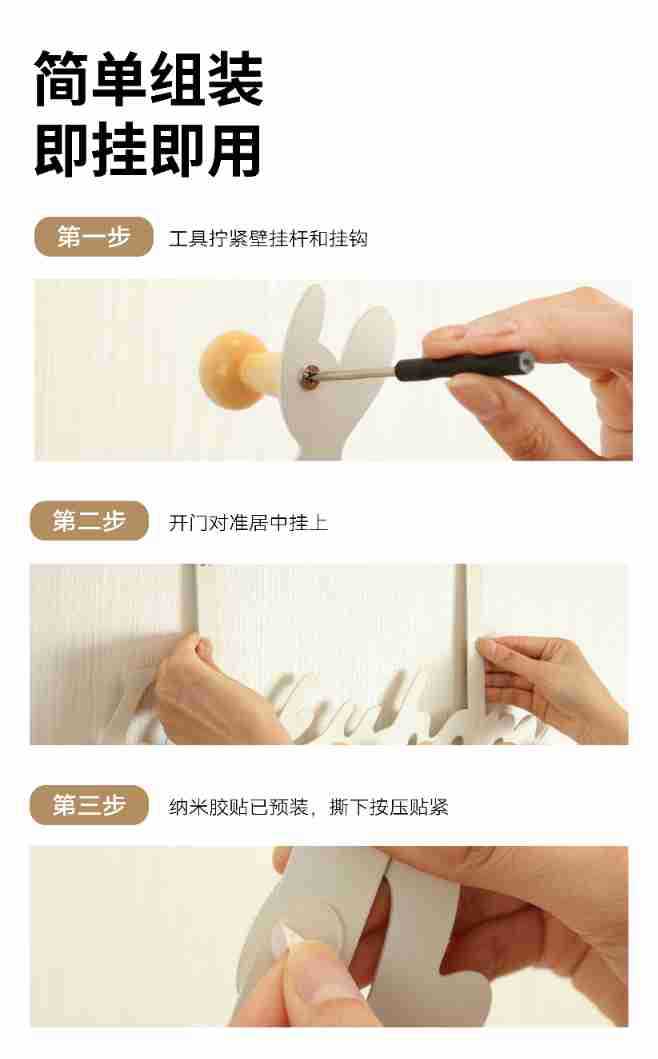 简单组装
即挂即用

第一步 工具拧紧壁挂杆和挂钩

第二步 开门对准居中挂上

第三步 纳米胶贴已预装，撕下按压贴紧