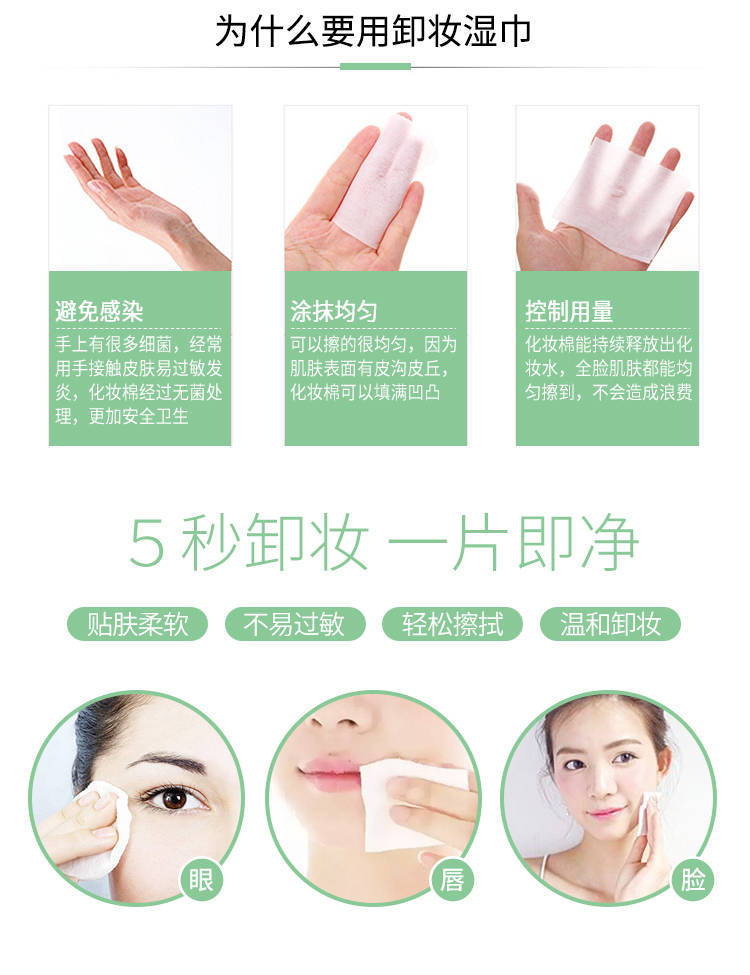 为什么要用卸妆湿巾

避免感染
手上有很多细菌，经常用手接触皮肤易过敏发炎，化妆棉经过无菌处理，更加安全卫生

涂抹均匀
可以擦的很均匀，因为肌肤表面有皮沟皮丘，化妆棉可以填满凹凸

控制用量
化妆棉能持续释放出化妆水，全脸肌肤都能均匀擦到，不会造成浪费

5 秒卸妆 一片即净

贴肤柔软 不易过敏 轻松擦拭 温和卸妆

眼 唇 脸