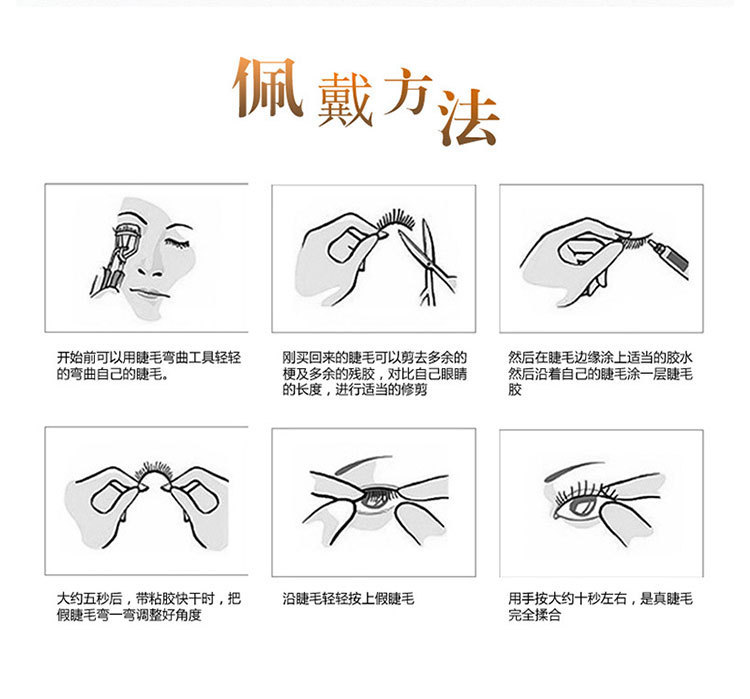 佩戴方法

开始前可以用睫毛弯曲工具轻轻的弯曲自己的睫毛。

刚买回来的睫毛可以剪去多余的梗及多余的残胶，对比自己眼睛的长度，进行适当的修剪

然后在睫毛边缘涂上适当的胶水然后沿着自己的睫毛涂一层睫毛胶

大约五秒后，带粘胶快干时，把假睫毛弯一弯调整好角度

沿睫毛轻轻按上假睫毛

用手按大约十秒左右，是真睫毛完全揉合