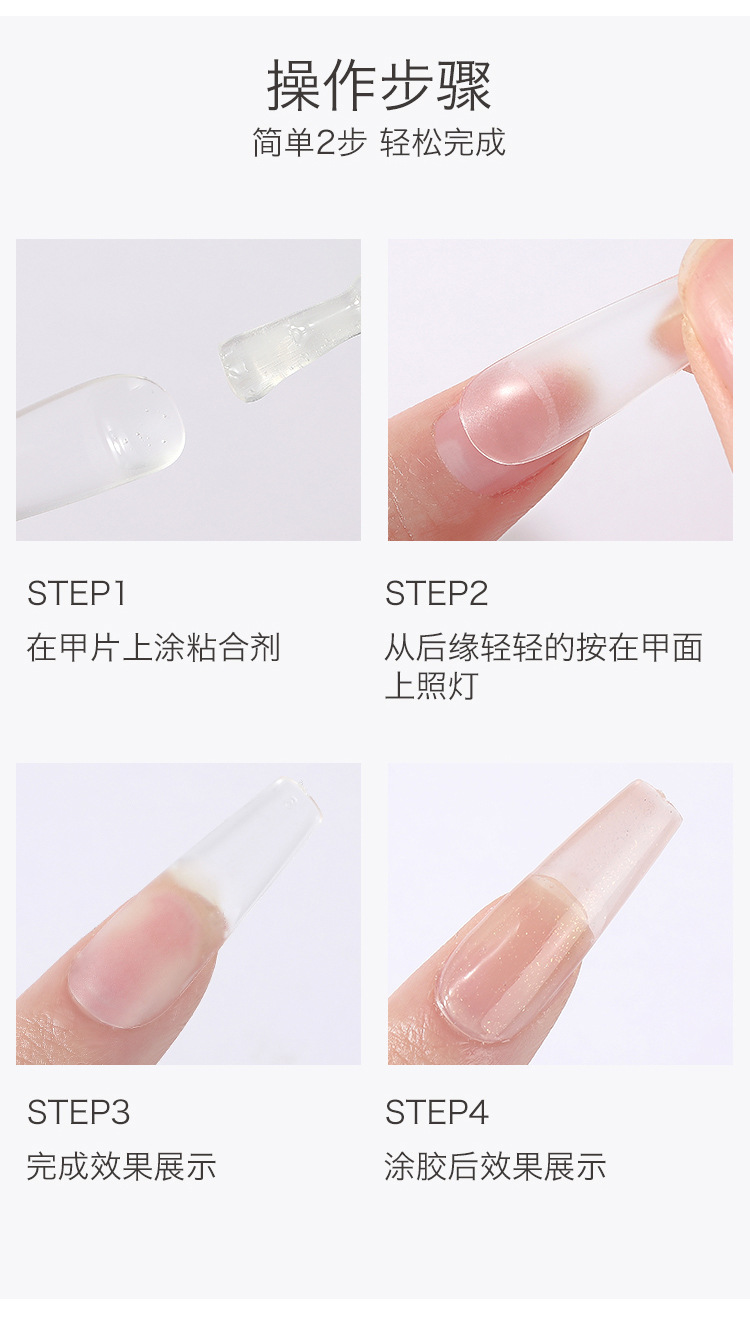 操作步骤
简单2步 轻松完成

STEP1
在甲片上涂粘合剂

STEP2
从后缘轻轻的按在甲面上照灯

STEP3
完成效果展示

STEP4
涂胶后效果展示