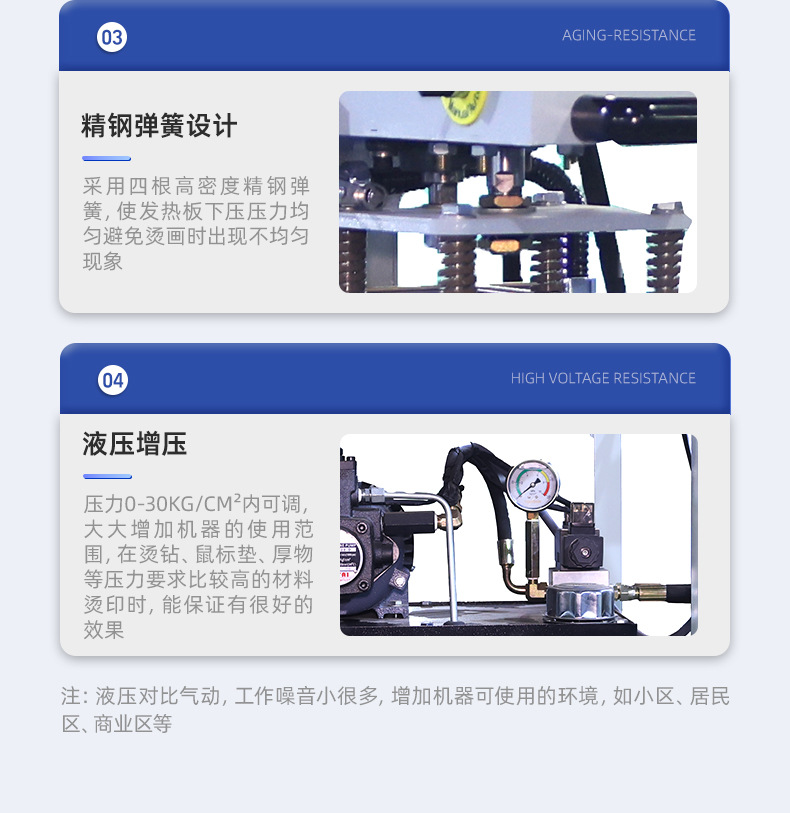 03

AGING-RESISTANCE

精钢弹簧设计

采用四根高密度精钢弹簧，使发热板下压压力均匀避免烫画时出现不均匀现象

04

HIGH VOLTAGE RESISTANCE

液压增压

压力0-30KG/CM²内可调，大大增加机器的使用范围，在烫钻、鼠标垫、厚物等压力要求比较高的材料烫印时，能保证有很好的效果

注：液压对比气动，工作噪音小很多，增加机器可使用的环境，如小区、居民区、商业区等