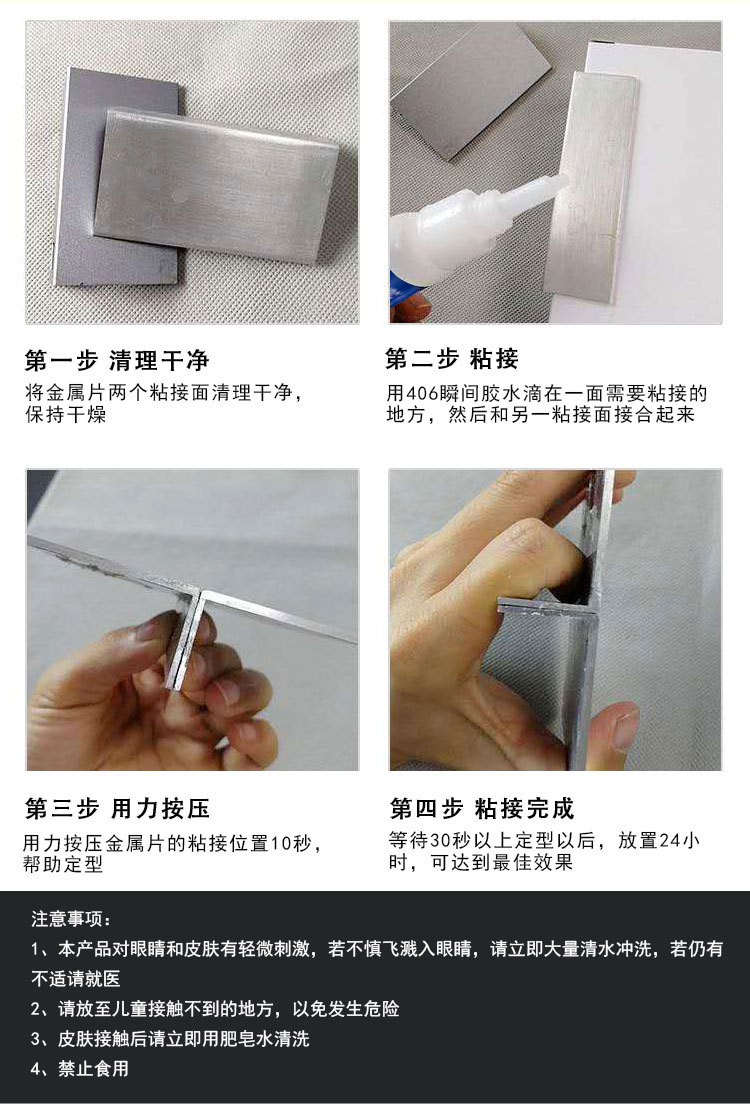 第一步 清理干净
将金属片两个粘接面清理干净，保持干燥

第二步 粘接
用406瞬间胶水滴在一面需要粘接的地方，然后和另一粘接面接合起来

第三步 用力按压
用力按压金属片的粘接位置10秒，帮助定型

第四步 粘接完成
等待30秒以上定型以后，放置24小时，可达到最佳效果

注意事项：
1、本产品对眼睛和皮肤有轻微刺激，若不慎飞溅入眼睛，请立即大量清水冲洗，若仍有不适请就医
2、请放至儿童接触不到的地方，以免发生危险
3、皮肤接触后请立即用肥皂水清洗
4、禁止食用