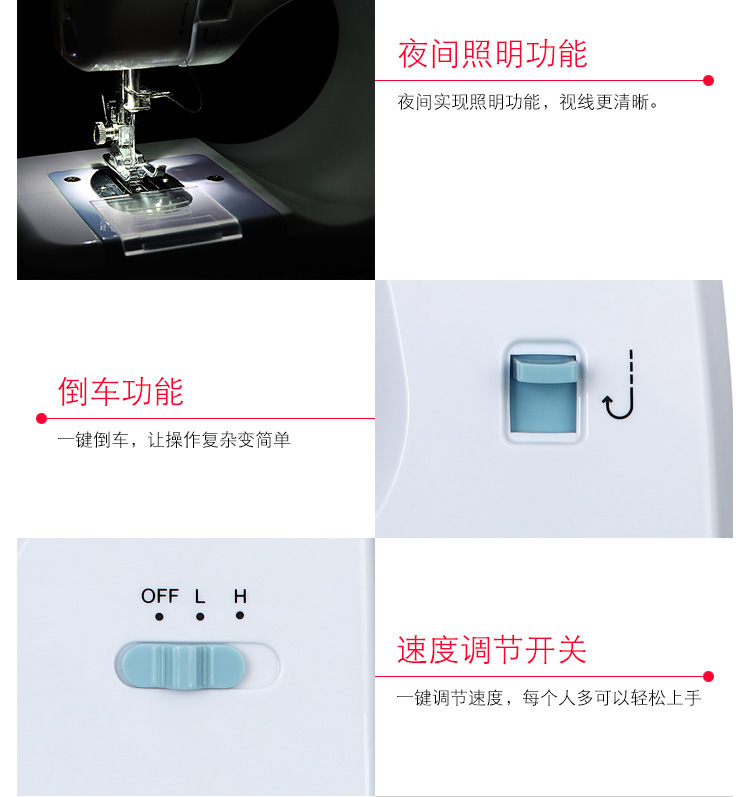 夜间照明功能

夜间实现照明功能，视线更清晰。

倒车功能

一键倒车，让操作复杂变简单

OFF L H

速度调节开关

一键调节速度，每个人多可以轻松上手