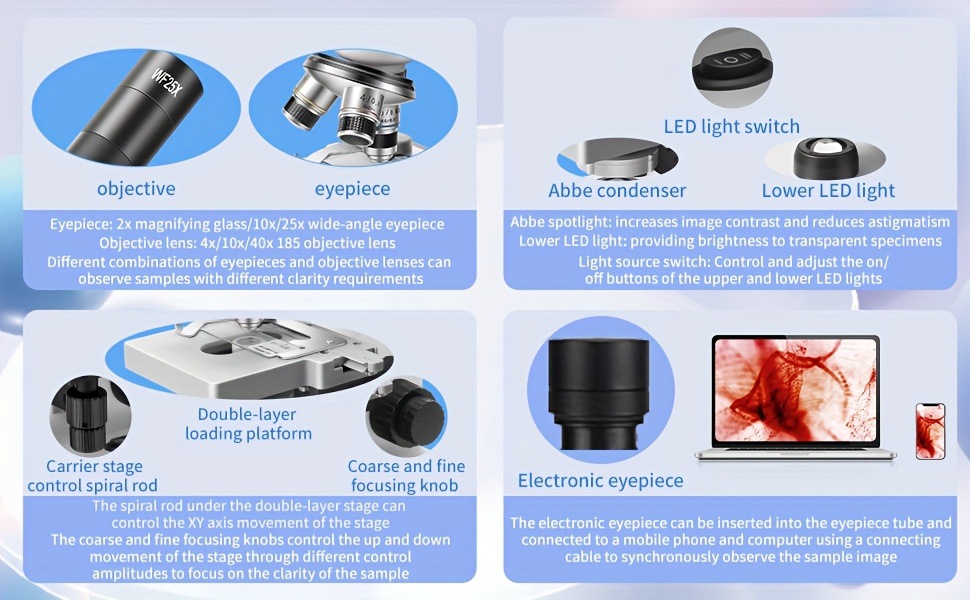 WF25X

objective

eyepiece

Eyepiece: 2x magnifying glass/10x/25x wide-angle eyepiece
Objective lens: 4x/10x/40x 185 objective lens
Different combinations of eyepieces and objective lenses can observe samples with different clarity requirements

LED light switch

Abbe condenser

Lower LED light

Abbe spotlight: increases image contrast and reduces astigmatism
Lower LED light: providing brightness to transparent specimens
Light source switch: Control and adjust the on/off buttons of the upper and lower LED lights

Double-layer loading platform

Carrier stage control spiral rod

Coarse and fine focusing knob

The spiral rod under the double-layer stage can control the XY axis movement of the stage
The coarse and fine focusing knobs control the up and down movement of the stage through different control amplitudes to focus on the clarity of the sample

Electronic eyepiece

The electronic eyepiece can be inserted into the eyepiece tube and connected to a mobile phone and computer using a connecting cable to synchronously observe the sample image