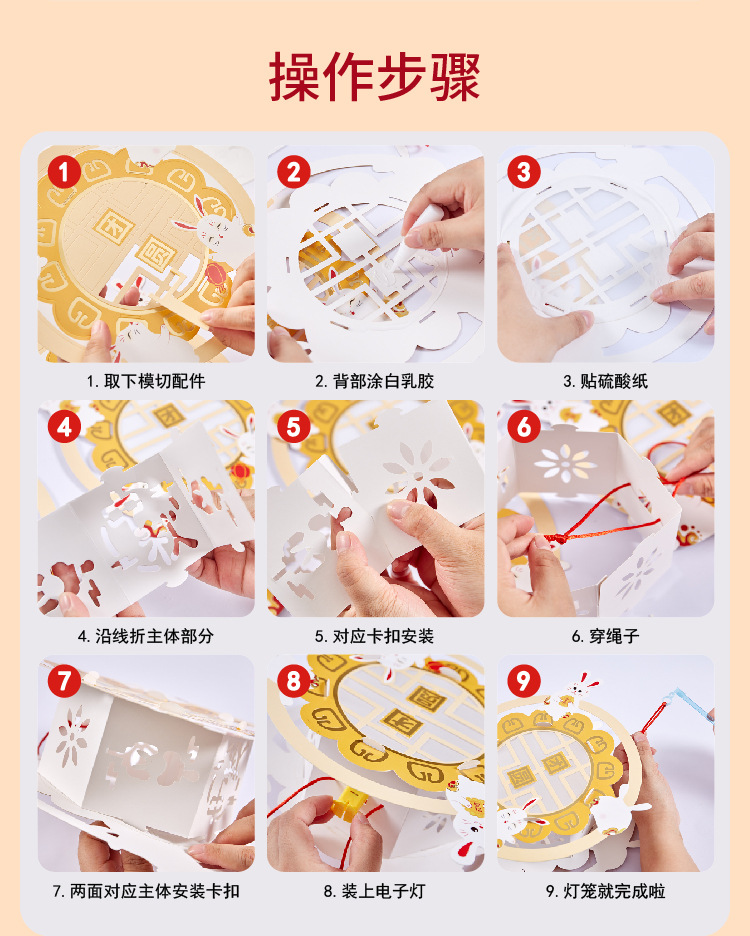 操作步骤

1

1. 取下模切配件

2

2. 背部涂白乳胶

3

3. 贴硫酸纸

4

4. 沿线折主体部分

5

5. 对应卡扣安装

6

6. 穿绳子

7

7. 两面对应主体安装卡扣

8

8. 装上电子灯

9

9. 灯笼就完成啦