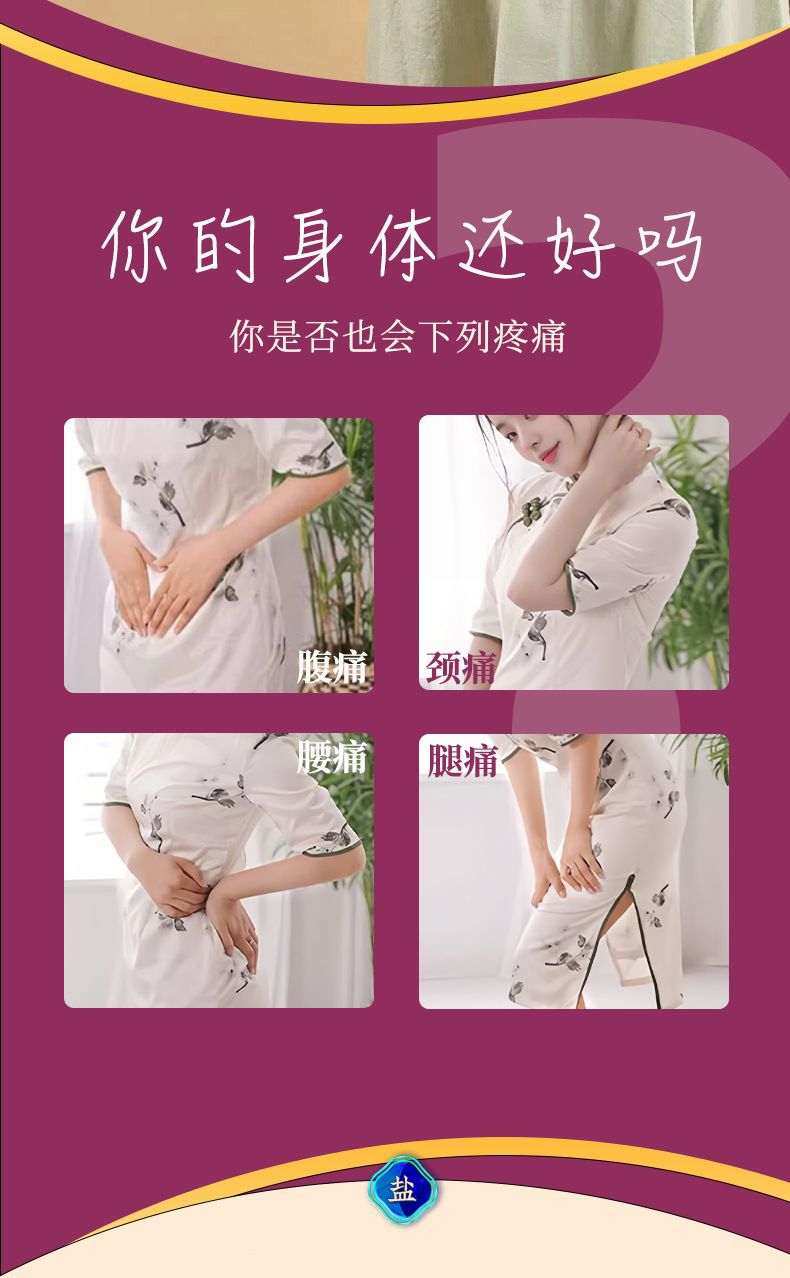 你的身体还好吗

你是否也会下列疼痛

腹痛

颈痛

腰痛

腿痛

盐