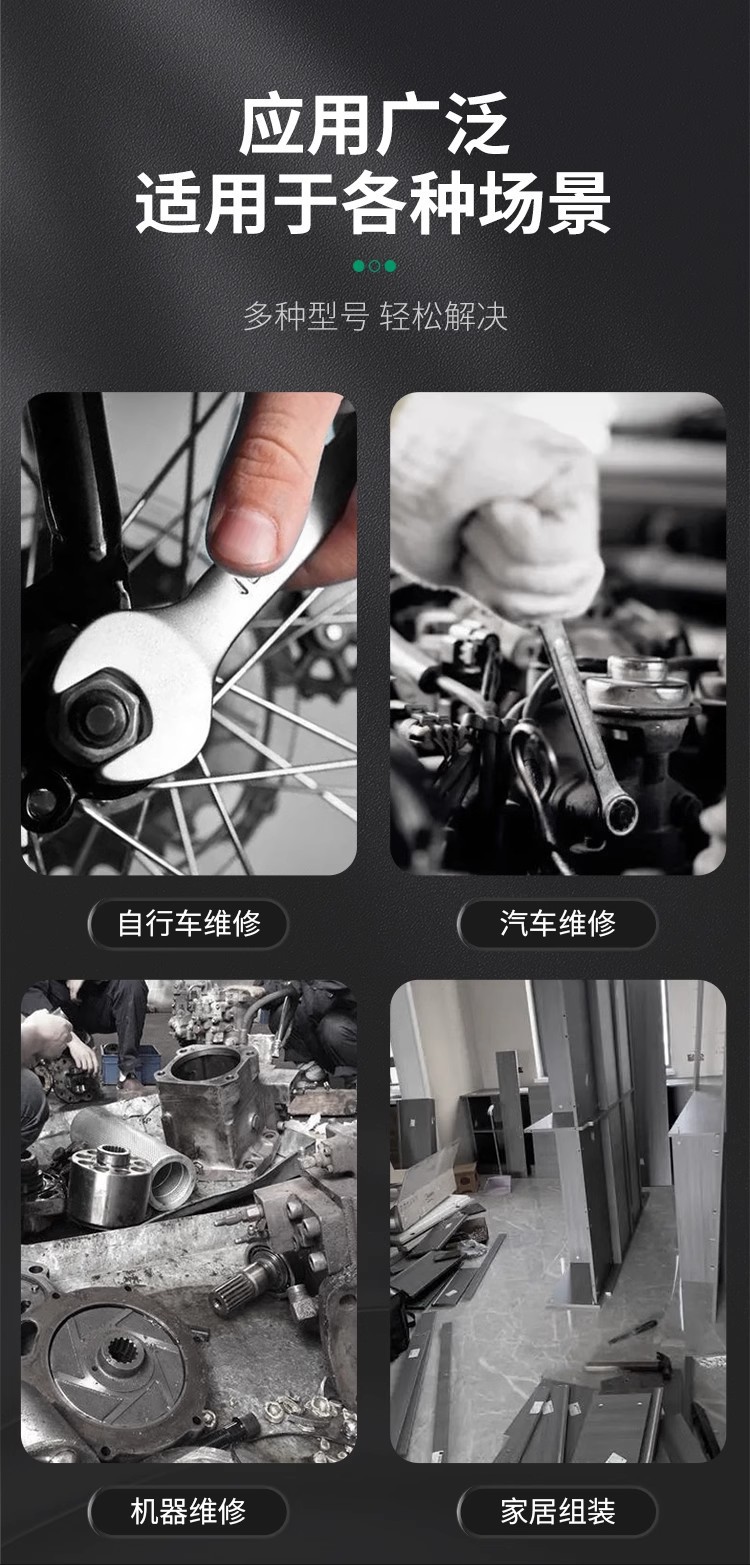 应用广泛
适用于各种场景

多种型号 轻松解决

自行车维修

汽车维修

机器维修

家居组装