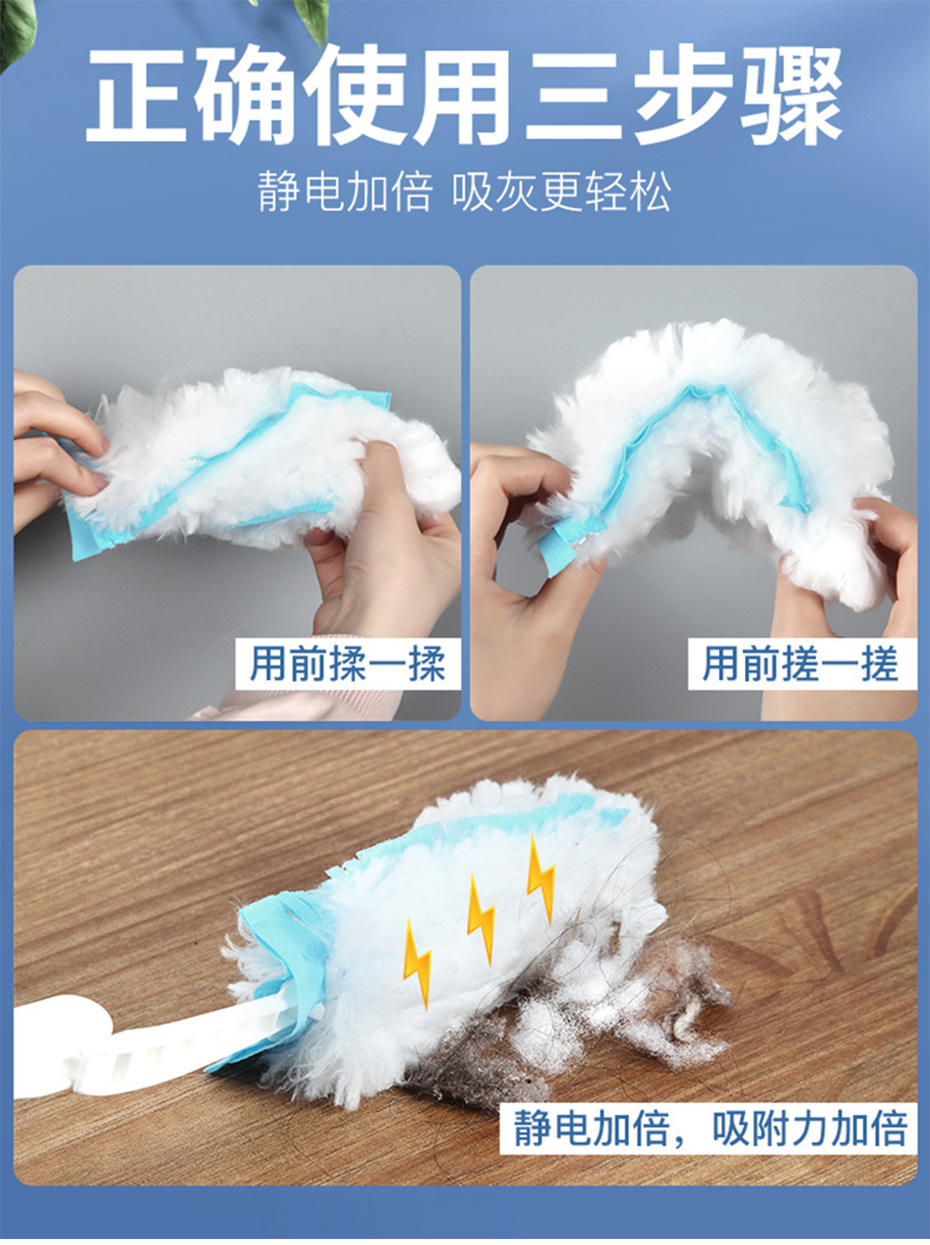 正确使用三步骤

静电加倍 吸灰更轻松

用前揉一揉

用前搓一搓

静电加倍，吸附力加倍