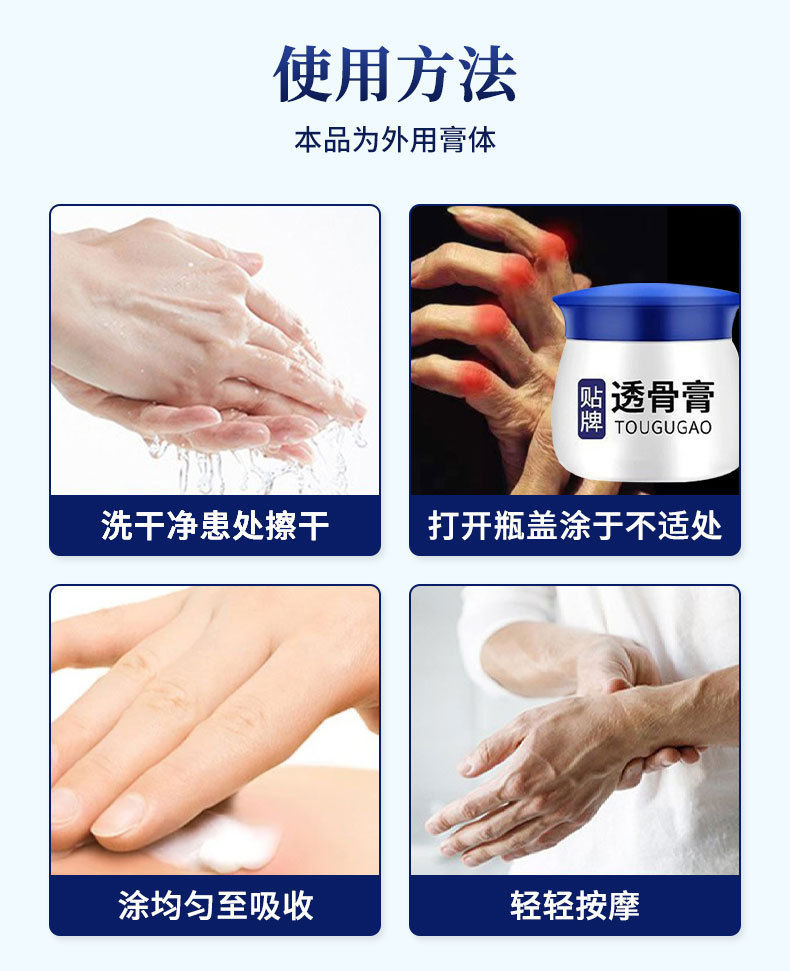 使用方法

本品为外用膏体

洗干净患处擦干

贴牌

透骨膏

TOUGUGAO

打开瓶盖涂于不适处

涂均匀至吸收

轻轻按摩