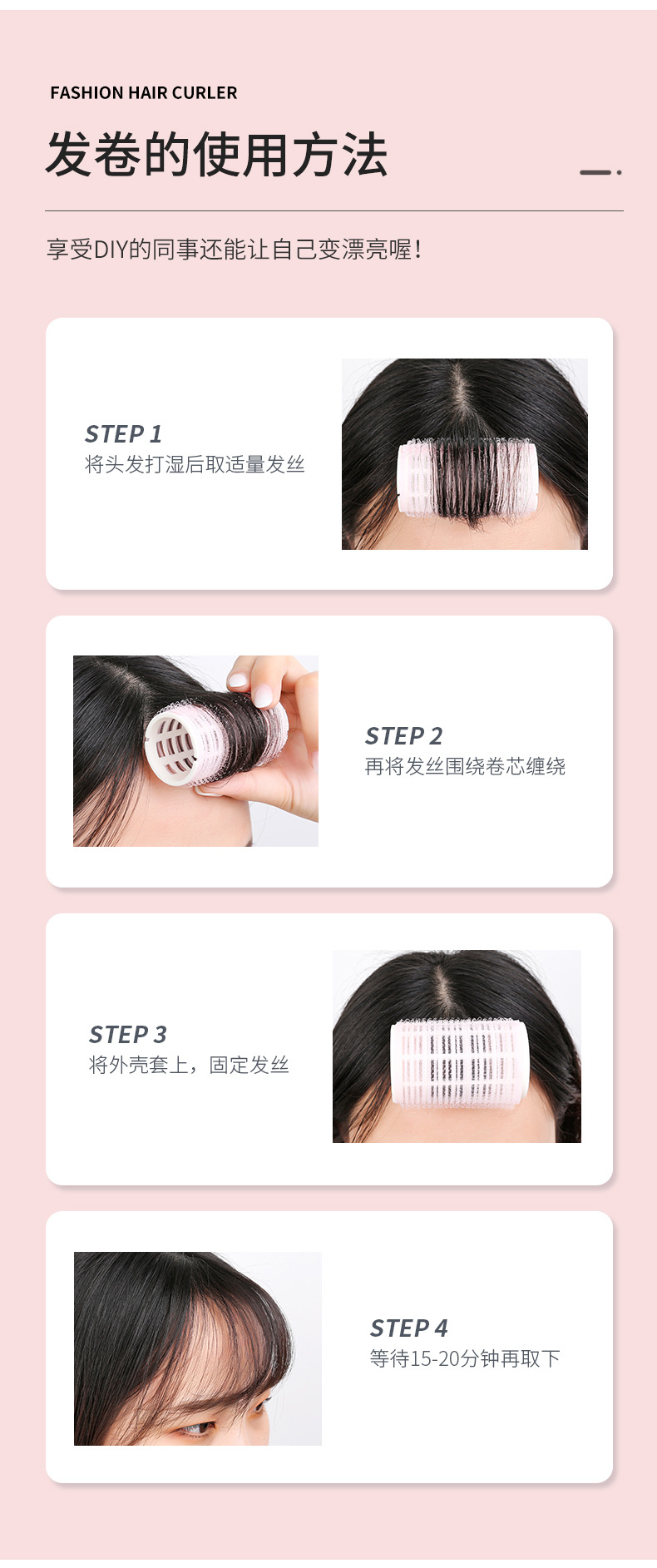 FASHION HAIR CURLER

发卷的使用方法

享受DIY的同事还能让自己变漂亮喔！

STEP 1
将头发打湿后取适量发丝

STEP 2
再将发丝围绕卷芯缠绕

STEP 3
将外壳套上，固定发丝

STEP 4
等待15-20分钟再取下