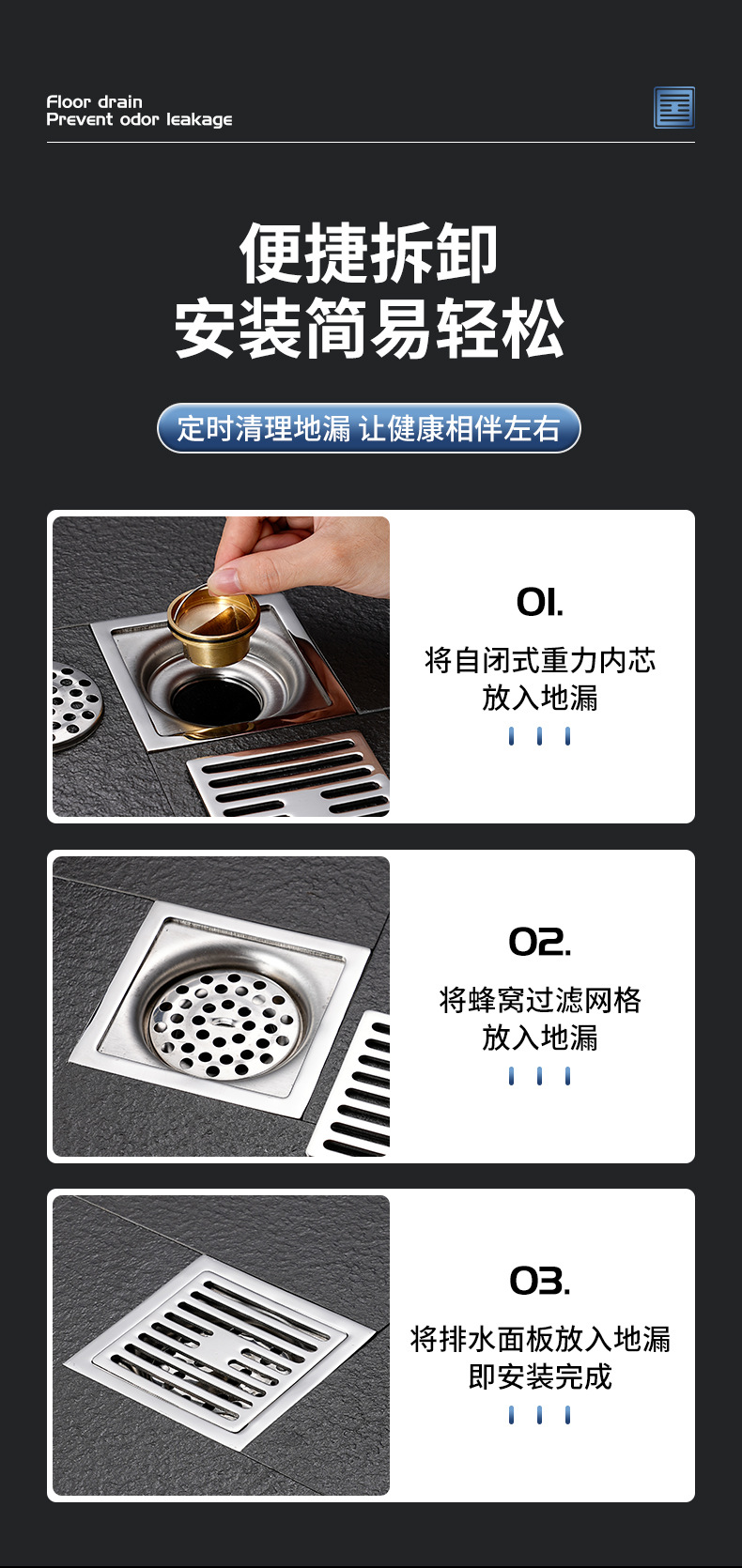 Floor drain
Prevent odor leakage

便捷拆卸
安装简易轻松

定时清理地漏 让健康相伴左右

01.
将自闭式重力内芯
放入地漏

02.
将蜂窝过滤网格
放入地漏

03.
将排水面板放入地漏
即安装完成