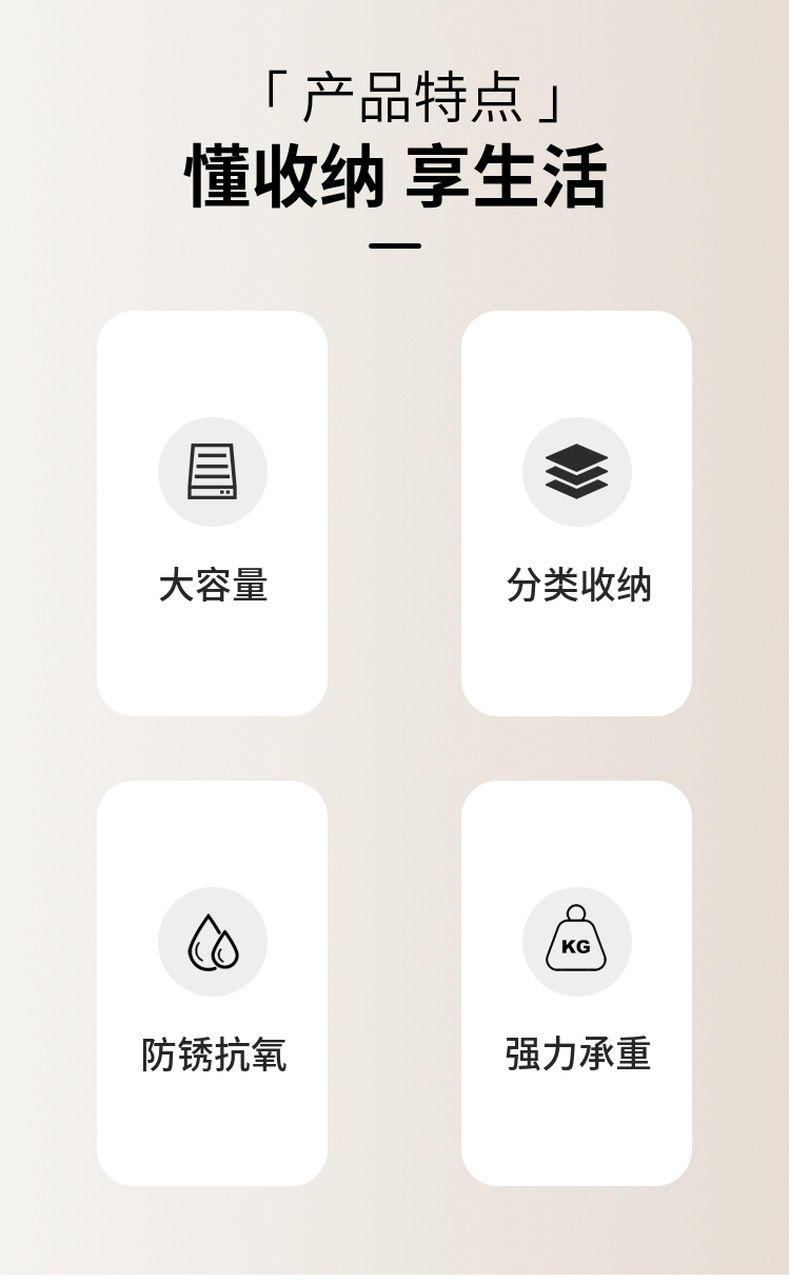 「产品特点」

懂收纳 享生活

大容量

分类收纳

防锈抗氧

KG

强力承重