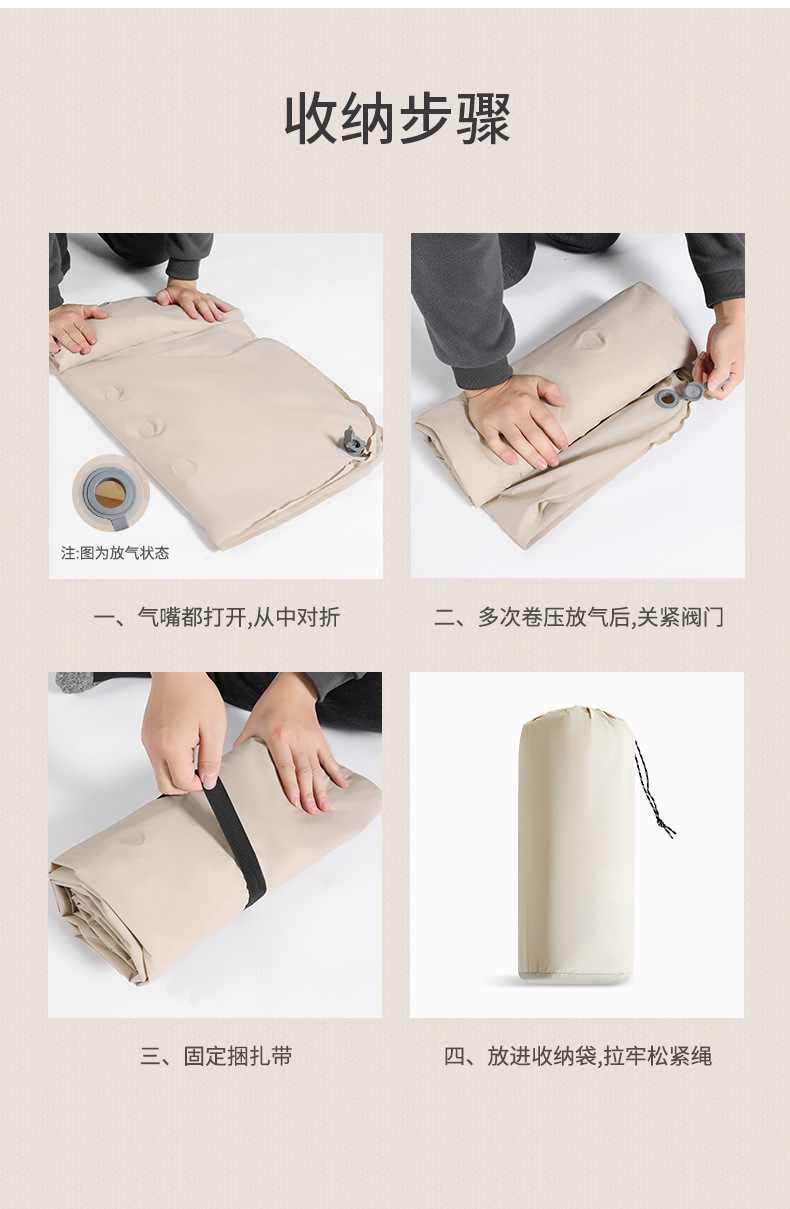 收纳步骤

注:图为放气状态

一、气嘴都打开,从中对折

二、多次卷压放气后,关紧阀门

三、固定捆扎带

四、放进收纳袋,拉牢松紧绳