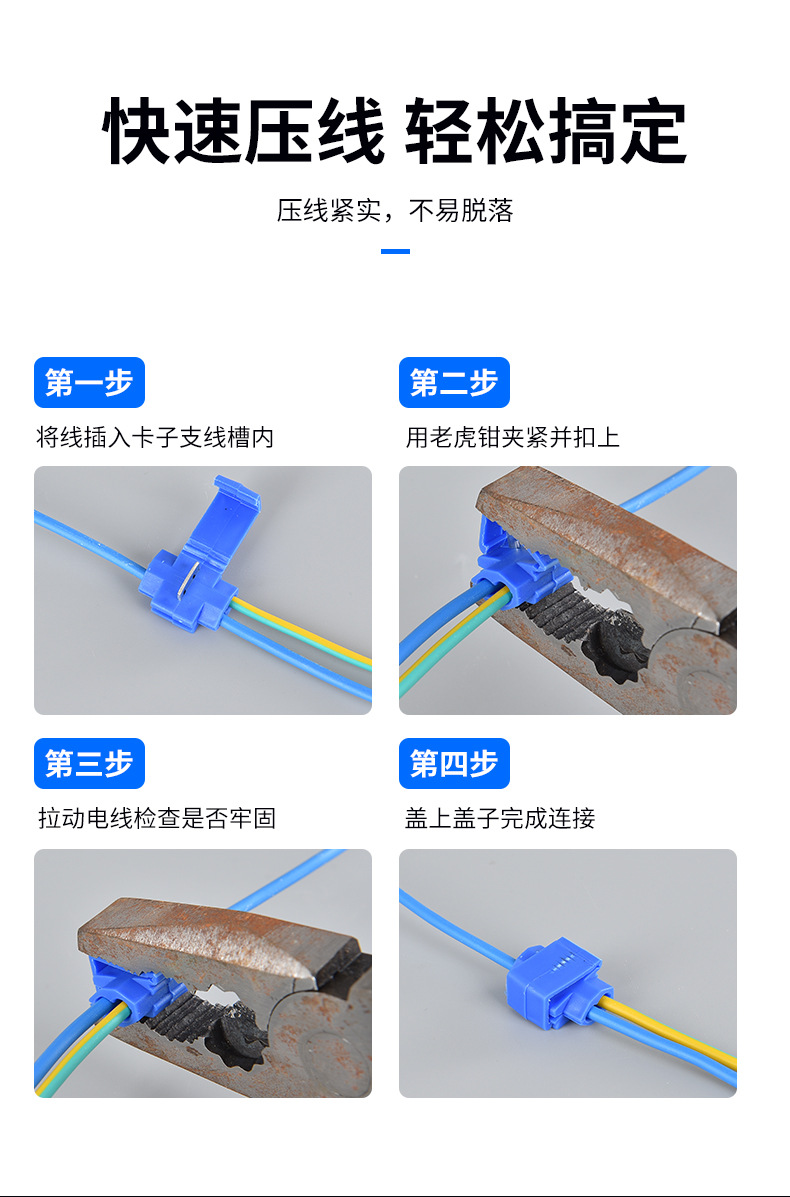 快速压线 轻松搞定

压线紧实，不易脱落

第一步

将线插入卡子支线槽内

第二步

用老虎钳夹紧并扣上

第三步

拉动电线检查是否牢固

第四步

盖上盖子完成连接