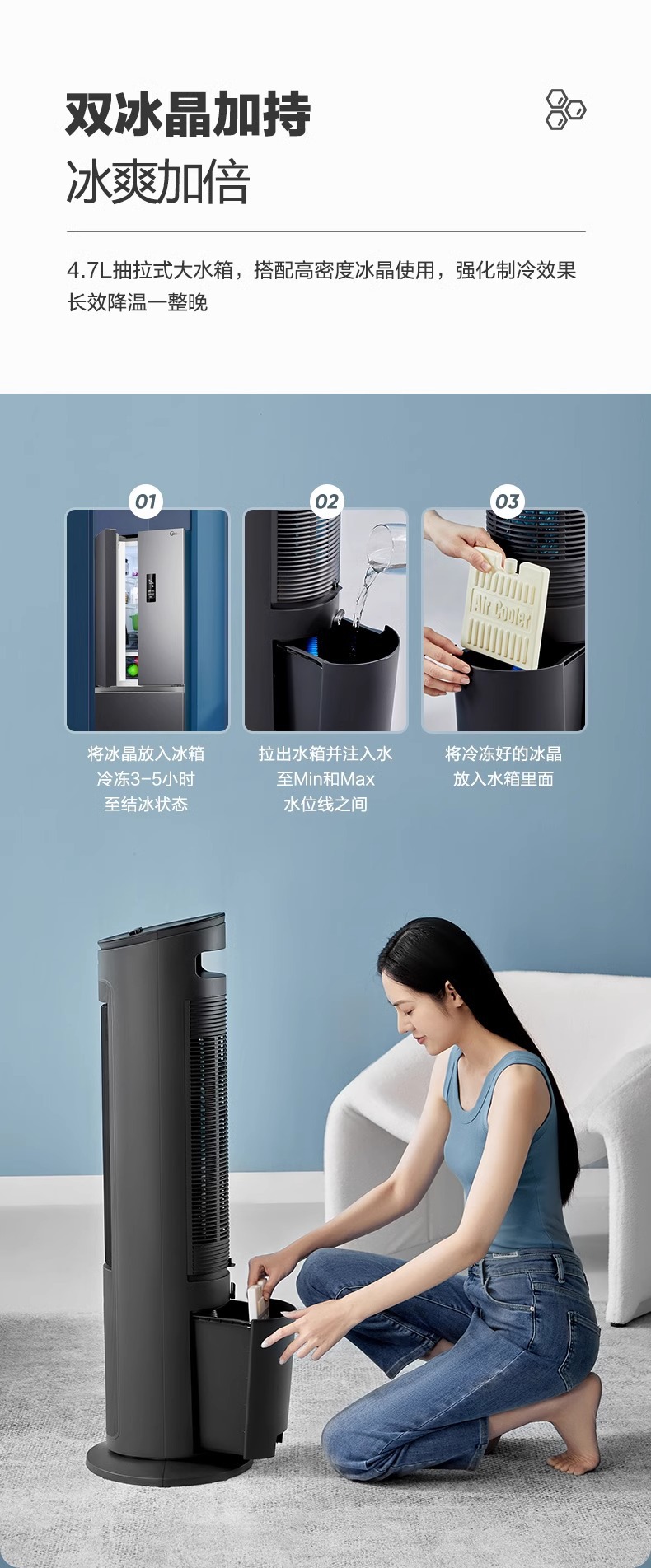 双冰晶加持
冰爽加倍

4.7L抽拉式大水箱，搭配高密度冰晶使用，强化制冷效果
长效降温一整晚

01
将冰晶放入冰箱
冷冻3-5小时
至结冰状态

02
拉出水箱并注入水
至Min和Max
水位线之间

03
Air Cooler
将冷冻好的冰晶
放入水箱里面