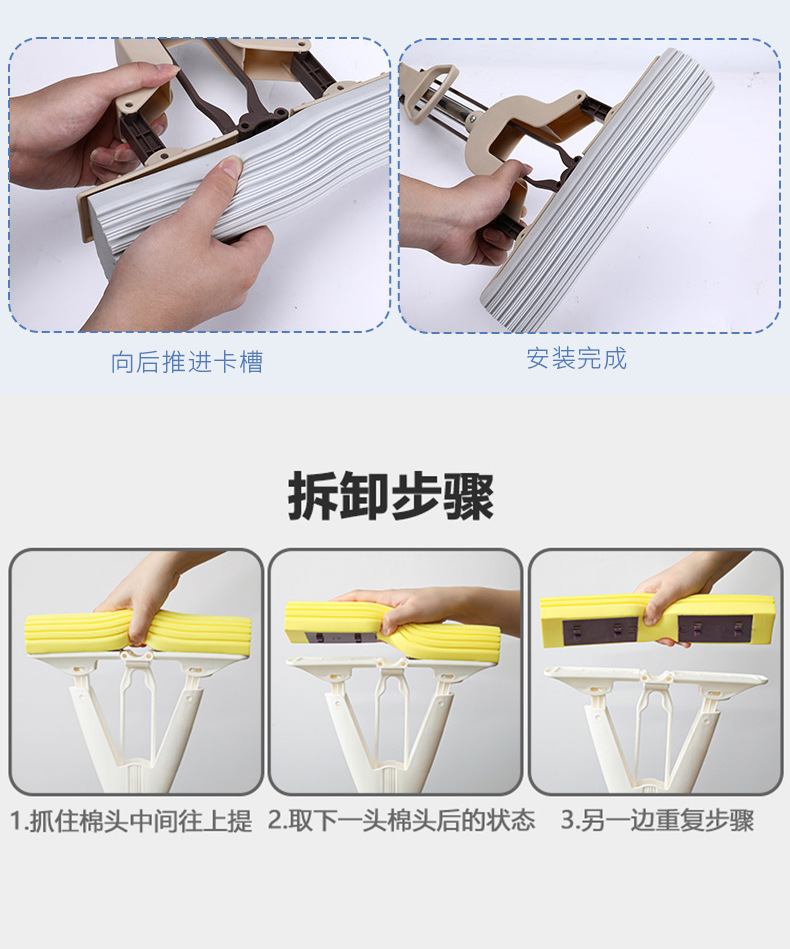 向后推进卡槽

安装完成

拆卸步骤

1.抓住棉头中间往上提

2.取下一头棉头后的状态

3.另一边重复步骤