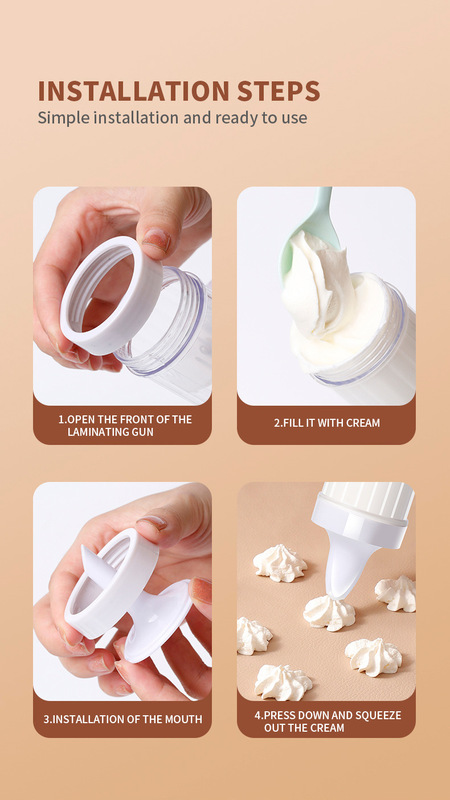 INSTALLATION STEPS
Simple installation and ready to use

1.OPEN THE FRONT OF THE LAMINATING GUN

2.FILL IT WITH CREAM

3.INSTALLATION OF THE MOUTH

4.PRESS DOWN AND SQUEEZE OUT THE CREAM