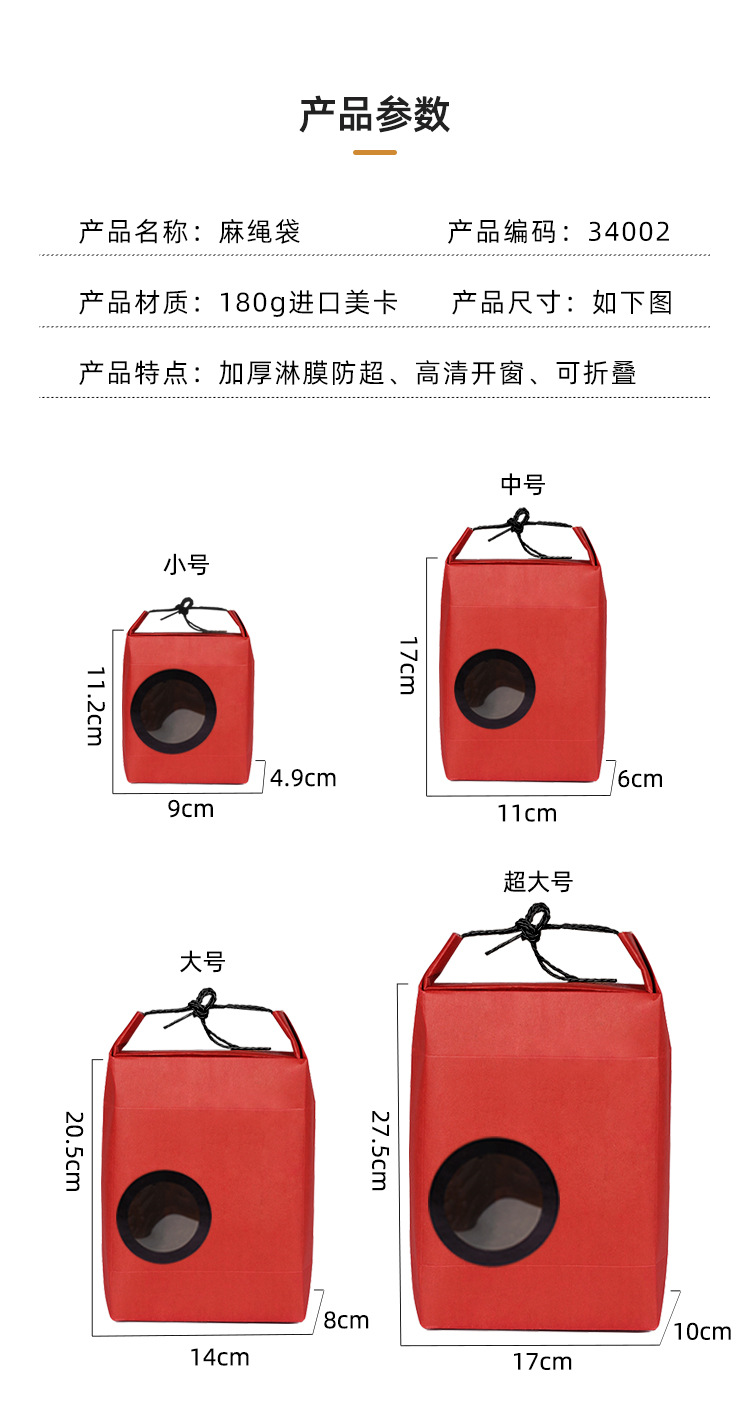 产品参数

产品名称：麻绳袋　产品编码：34002

产品材质：180g进口美卡　产品尺寸：如下图

产品特点：加厚淋膜防超、高清开窗、可折叠

小号
11.2cm
4.9cm
9cm

中号
17cm
6cm
11cm

大号
20.5cm
8cm
14cm

超大号
27.5cm
10cm
17cm