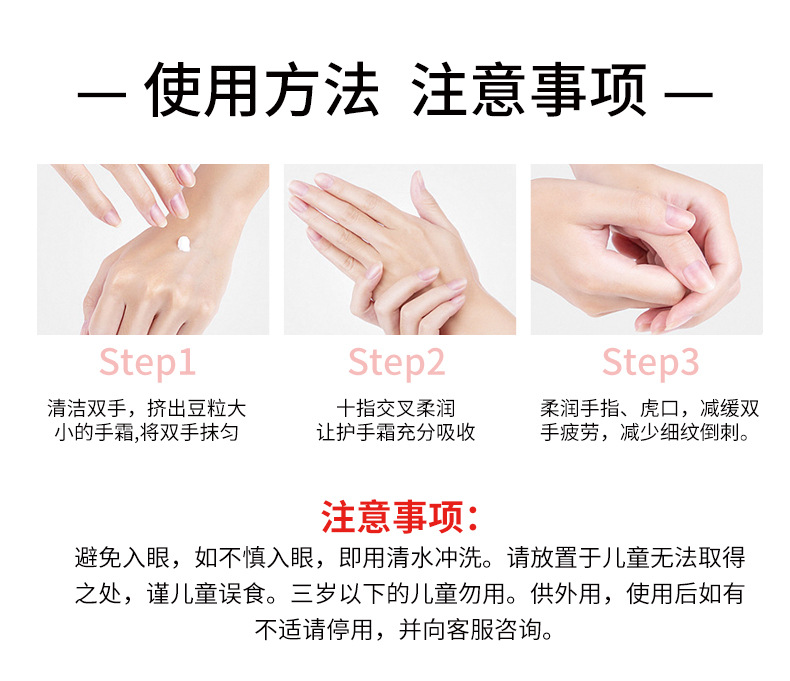 — 使用方法 注意事项 —

Step1
清洁双手，挤出豆粒大小的手霜,将双手抹匀

Step2
十指交叉柔润
让护手霜充分吸收

Step3
柔润手指、虎口，减缓双手疲劳，减少细纹倒刺。

注意事项：
避免入眼，如不慎入眼，即用清水冲洗。请放置于儿童无法取得之处，谨儿童误食。三岁以下的儿童勿用。供外用，使用后如有不适请停用，并向客服咨询。