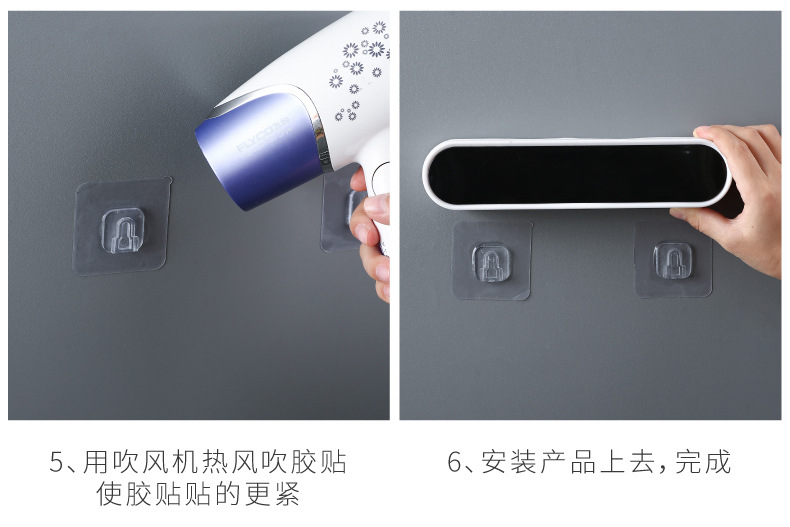 FLYCO

5、用吹风机热风吹胶贴
使胶贴贴的更紧

6、安装产品上去，完成