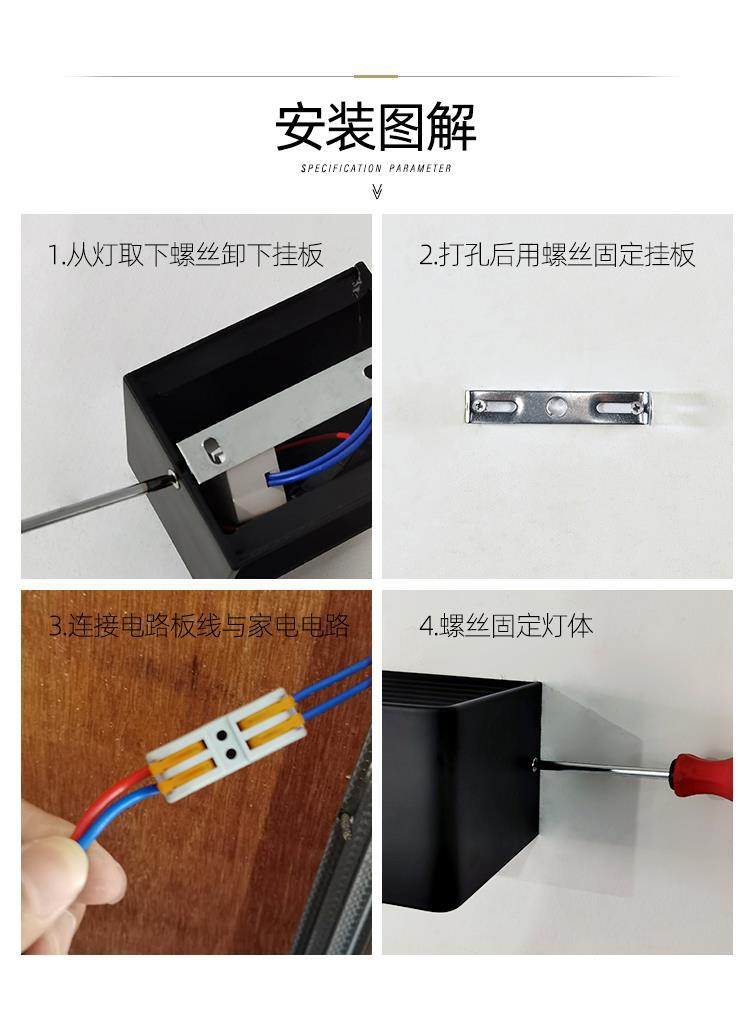 安装图解

SPECIFICATION PARAMETER

1.从灯取下螺丝卸下挂板

2.打孔后用螺丝固定挂板

3.连接电路板线与家电电路

4.螺丝固定灯体