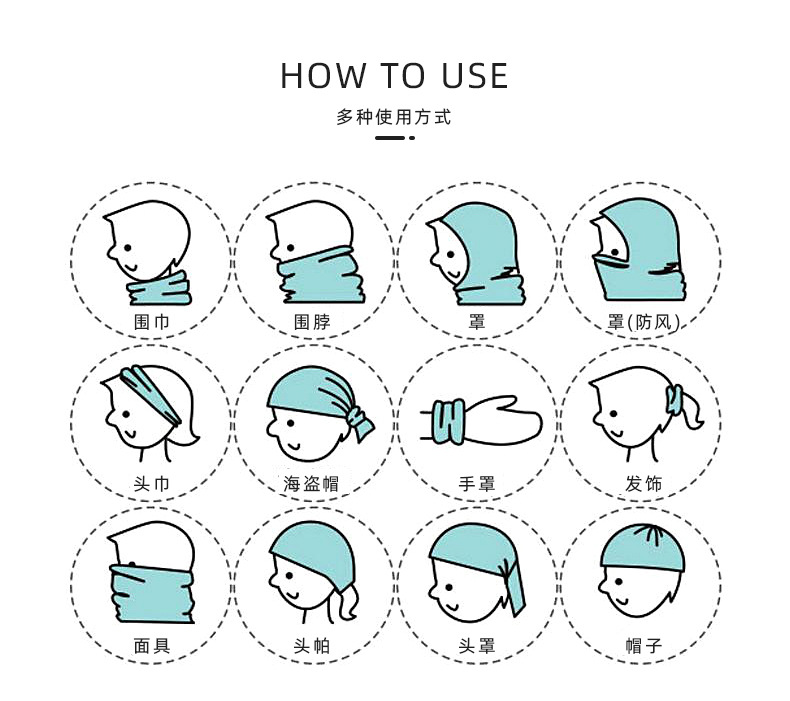 HOW TO USE

多种使用方式

围巾

围脖

罩

罩(防风)

头巾

海盗帽

手罩

发饰

面具

头帕

头罩

帽子