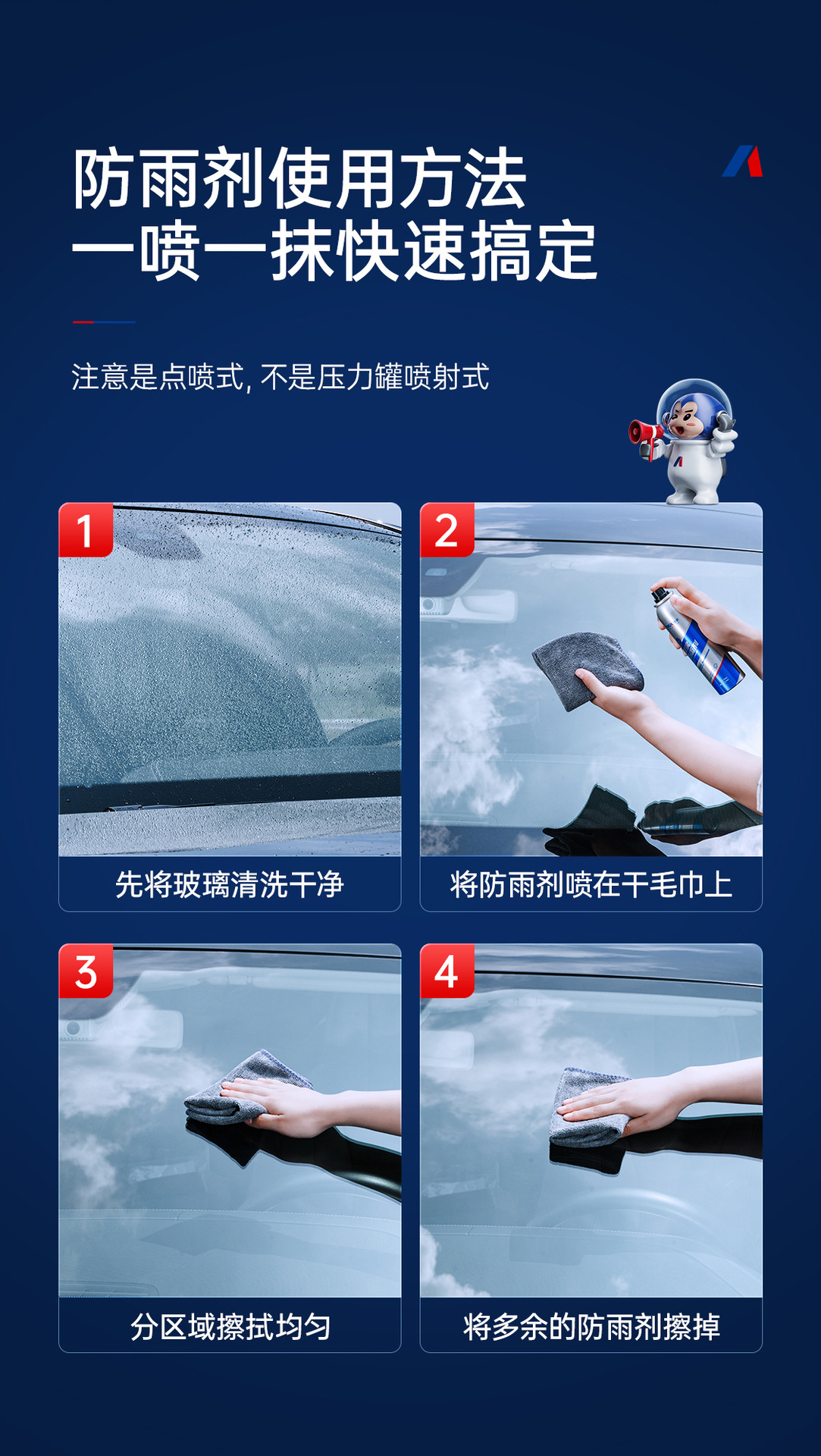 防雨剂使用方法
一喷一抹快速搞定

注意是点喷式, 不是压力罐喷射式

1
先将玻璃清洗干净

2
将防雨剂喷在干毛巾上

3
分区域擦拭均匀

4
将多余的防雨剂擦掉