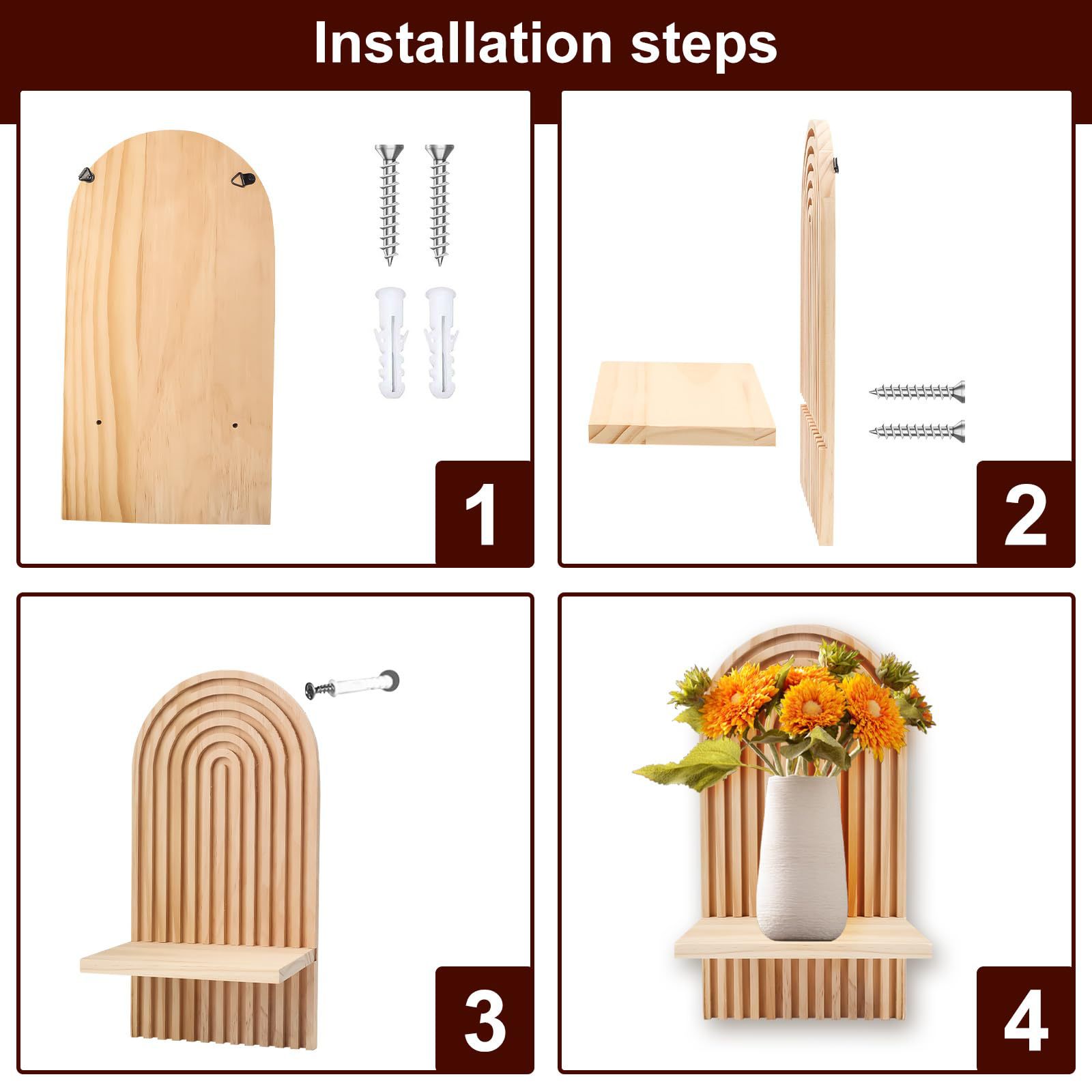 Installation steps

1

2

3

4