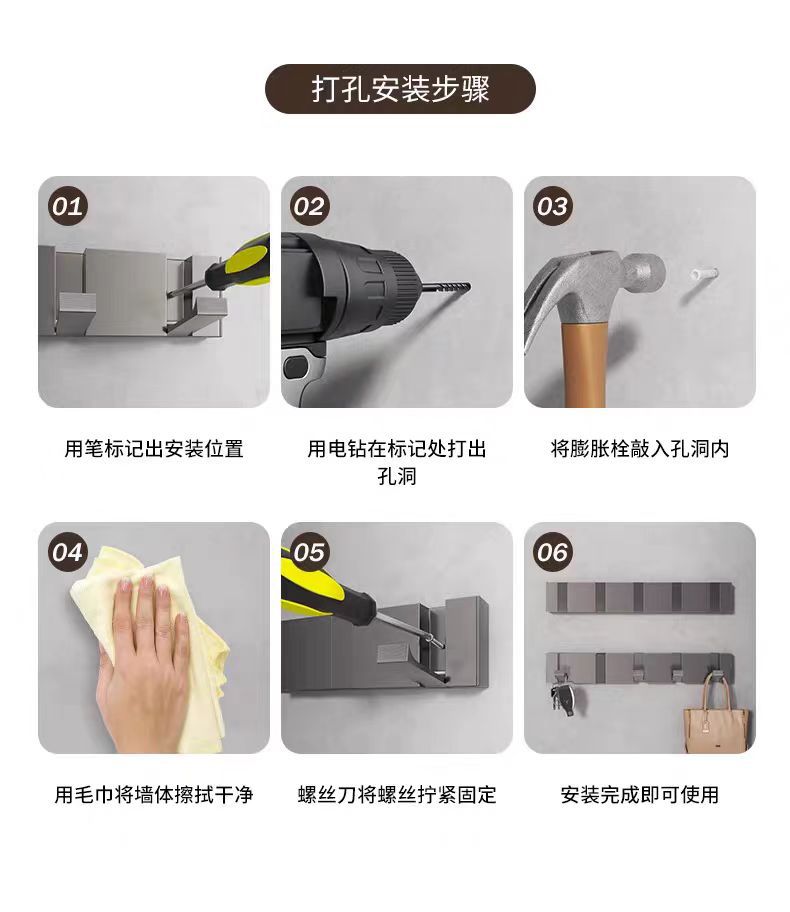 打孔安装步骤

01

用笔标记出安装位置

02

用电钻在标记处打出孔洞

03

将膨胀栓敲入孔洞内

04

用毛巾将墙体擦拭干净

05

螺丝刀将螺丝拧紧固定

06

安装完成即可使用