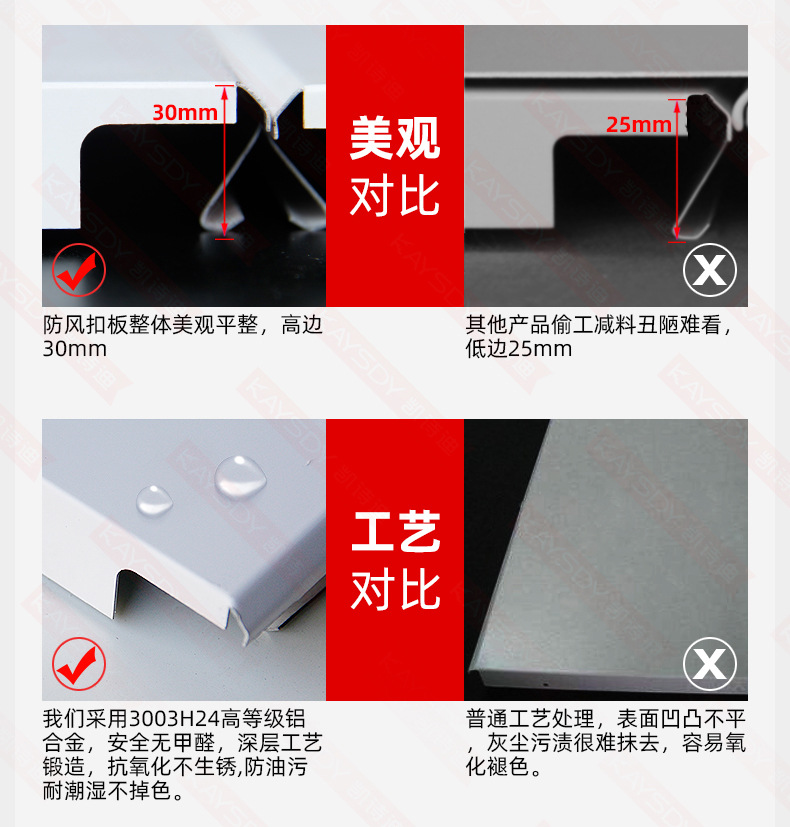 30mm

美观
对比

25mm

防风扣板整体美观平整，高边30mm

其他产品偷工减料丑陋难看，低边25mm

工艺
对比

我们采用3003H24高等级铝合金，安全无甲醛，深层工艺锻造，抗氧化不生锈,防油污耐潮湿不掉色。

普通工艺处理，表面凹凸不平，灰尘污渍很难抹去，容易氧化褪色。