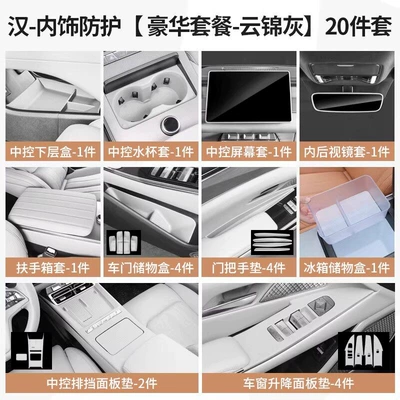 汉-内饰防护【豪华套餐-云锦灰】20件套

中控下层盒-1件

中控水杯套-1件

中控屏幕套-1件

内后视镜套-1件

扶手箱套-1件

车门储物盒-4件

门把手垫-4件

冰箱储物盒-1件

中控排挡面板垫-2件

车窗升降面板垫-4件