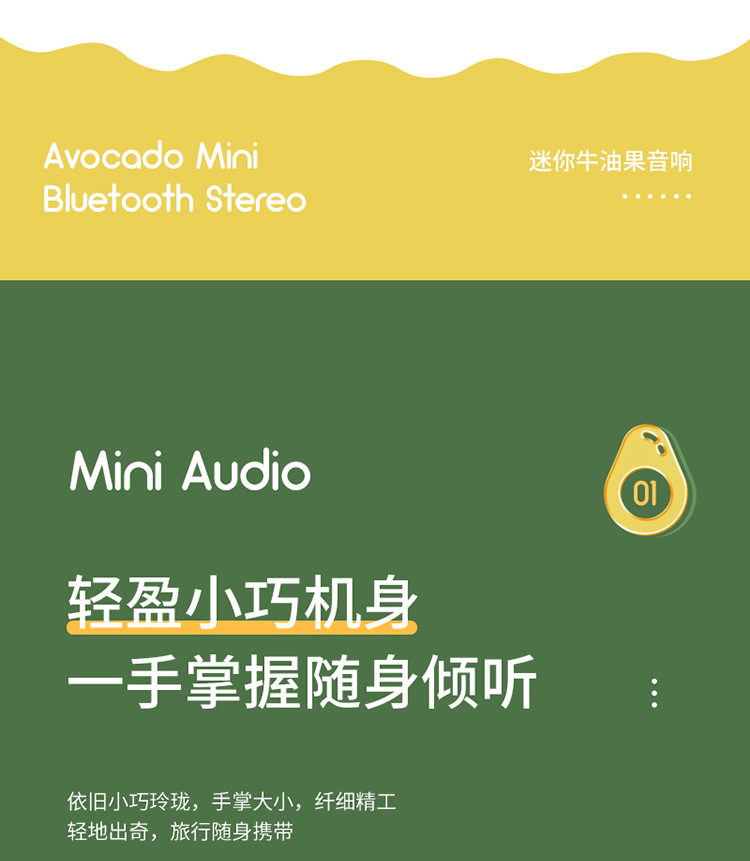 Avocado Mini
Bluetooth Stereo

迷你牛油果音响

Mini Audio

01

轻盈小巧机身
一手掌握随身倾听

依旧小巧玲珑，手掌大小，纤细精工
轻地出奇，旅行随身携带